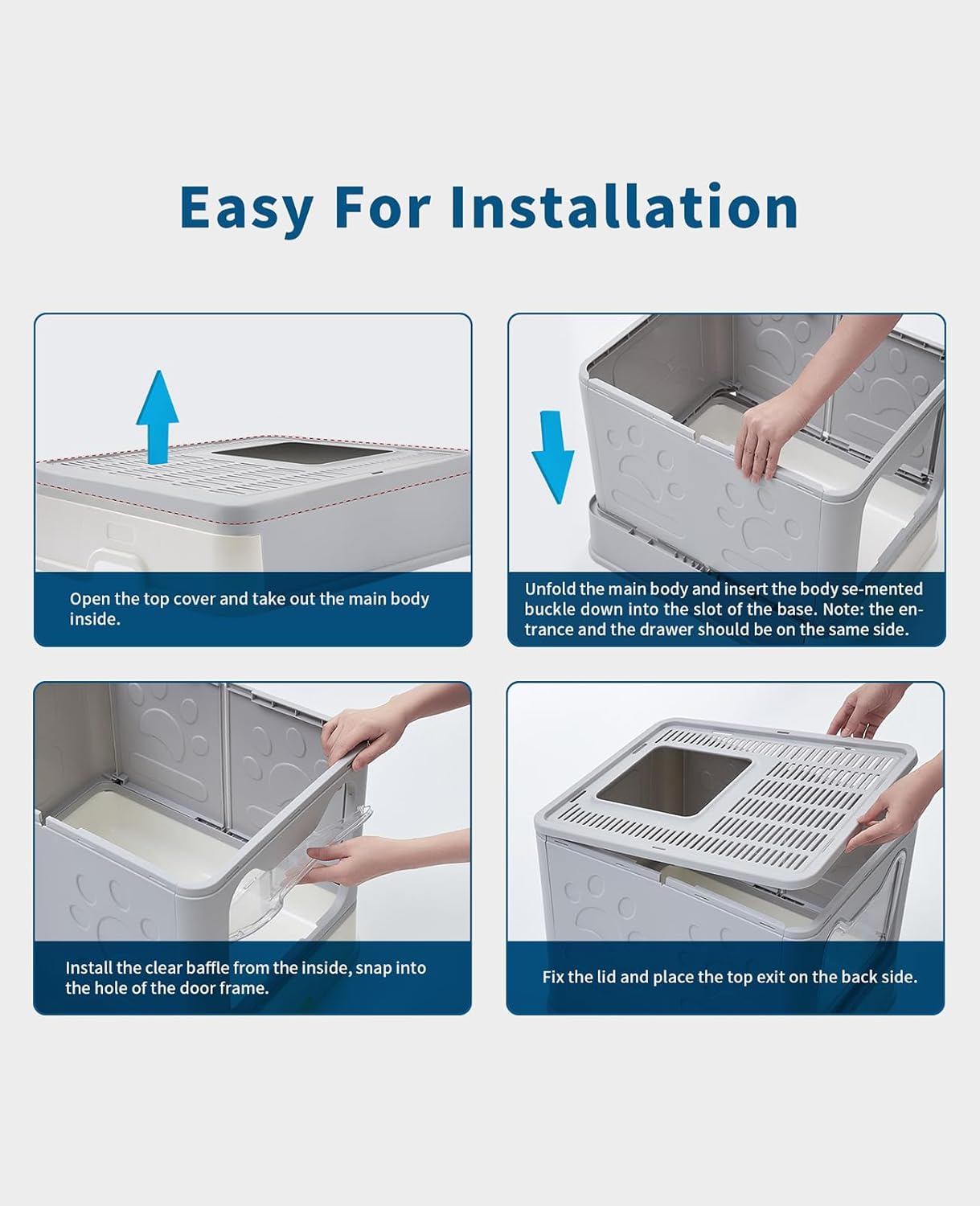 Easy For Installation

Open the top cover and take out the main body inside.

Unfold the main body and insert the body se-mented buckle down into the slot of the base. Note: the entrance and the drawer should be on the same side.

Install the clear baffle from the inside, snap into the hole of the door frame.

Fix the lid and place the top exit on the back side.