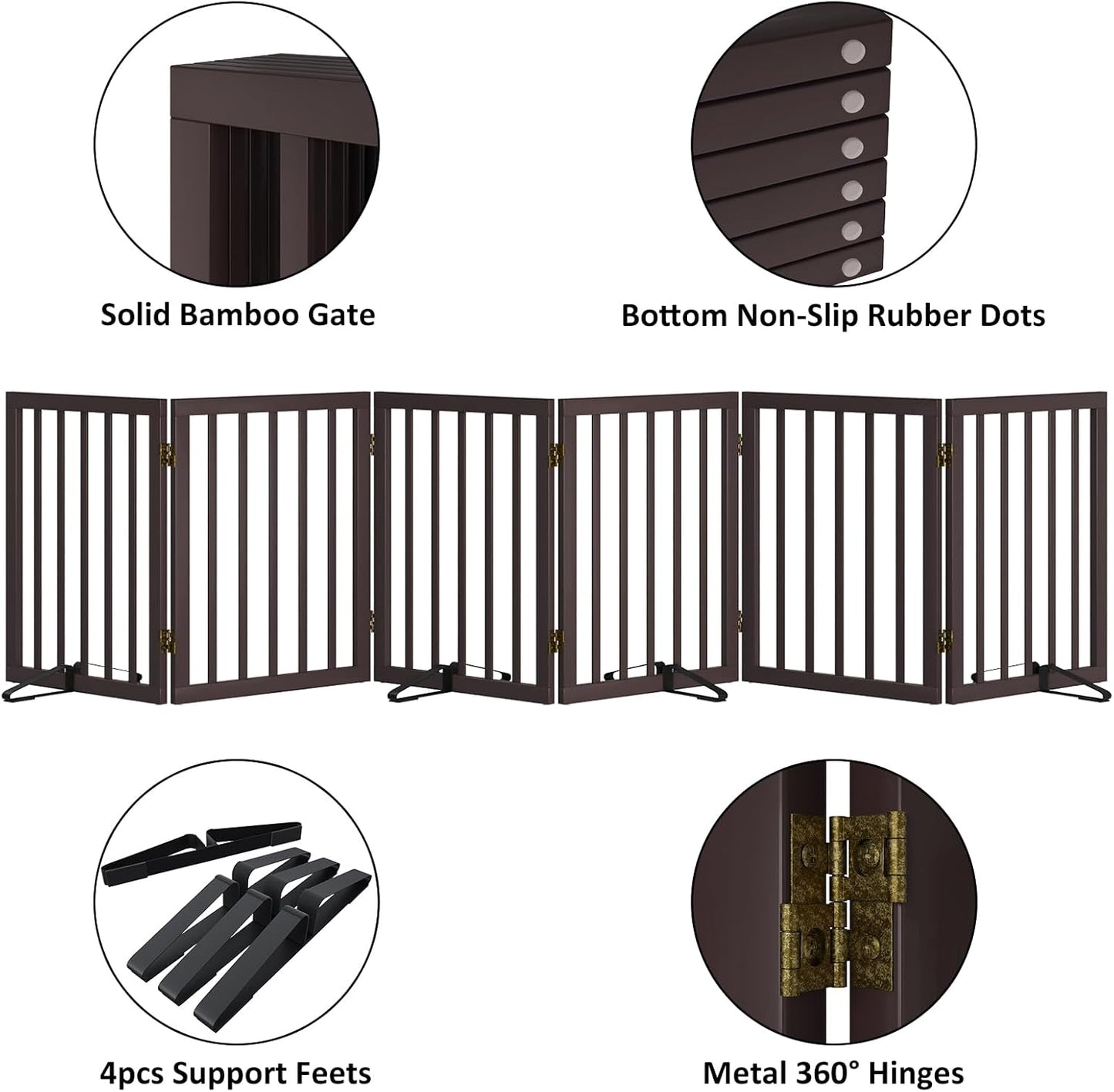 Solid Bamboo Gate

Bottom Non-Slip Rubber Dots

4pcs Support Feets

Metal 360° Hinges