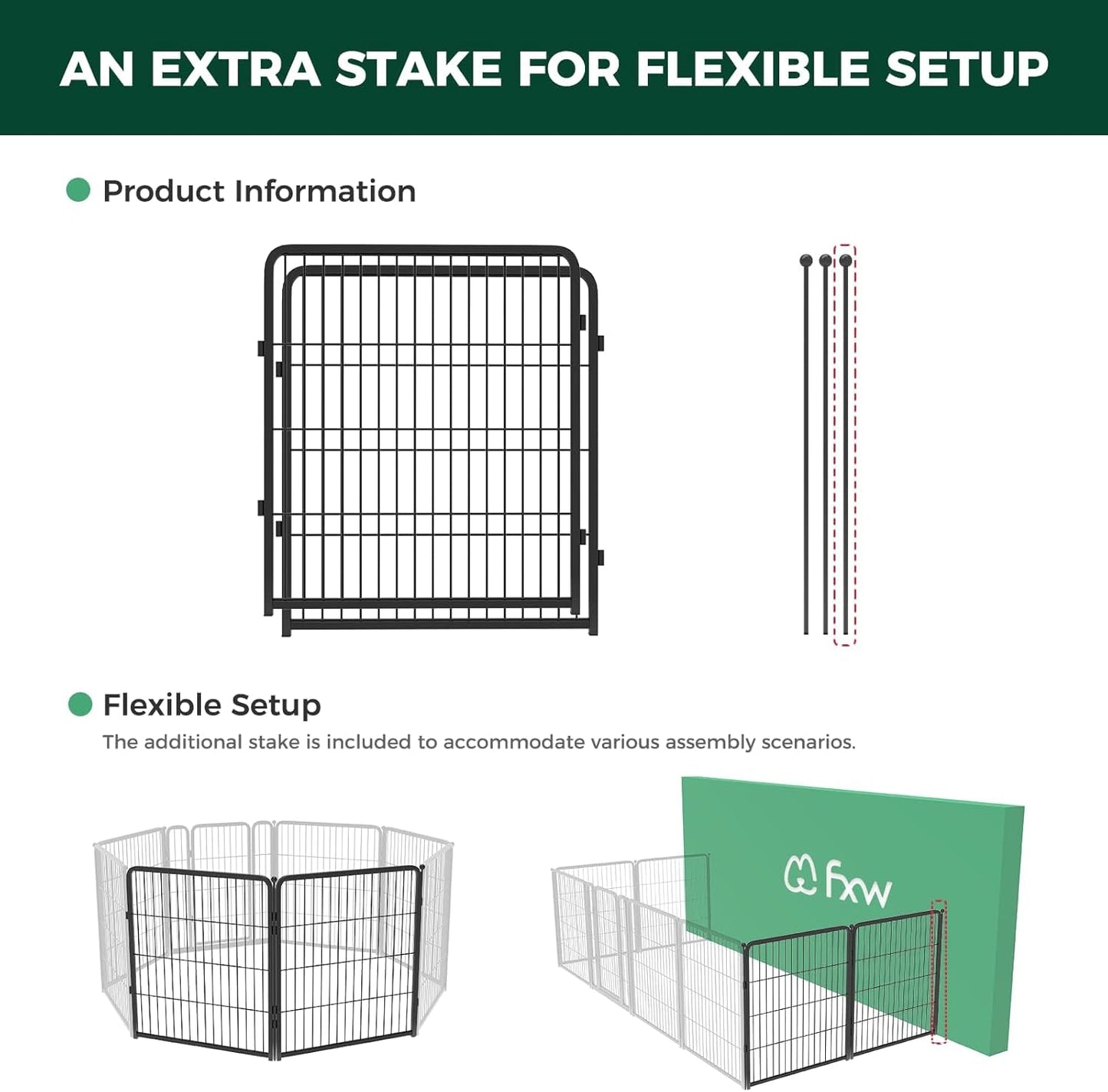 AN EXTRA STAKE FOR FLEXIBLE SETUP

Product Information

Flexible Setup

The additional stake is included to accommodate various assembly scenarios.

fxw