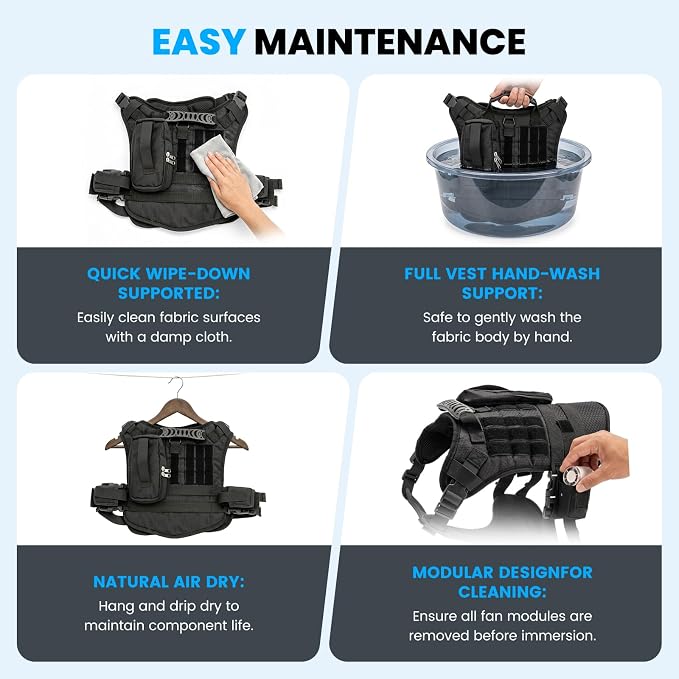 EASY MAINTENANCE

QUICK WIPE-DOWN SUPPORTED:
Easily clean fabric surfaces with a damp cloth.

FULL VEST HAND-WASH SUPPORT:
Safe to gently wash the fabric body by hand.

NATURAL AIR DRY:
Hang and drip dry to maintain component life.

MODULAR DESIGNFOR CLEANING:
Ensure all fan modules are removed before immersion.