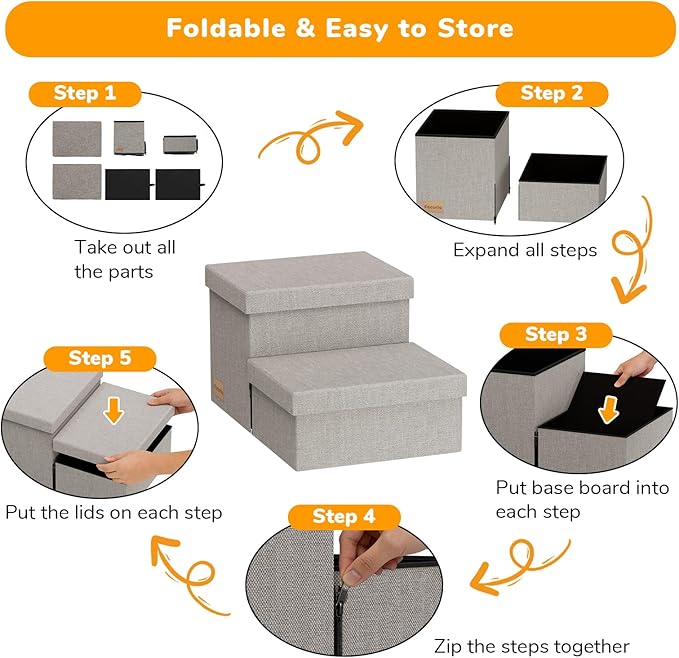 Foldable & Easy to Store

Step 1

Take out all the parts

Step 2

Expand all steps

Step 3

Put base board into each step

Step 4

Zip the steps together

Step 5

Put the lids on each step