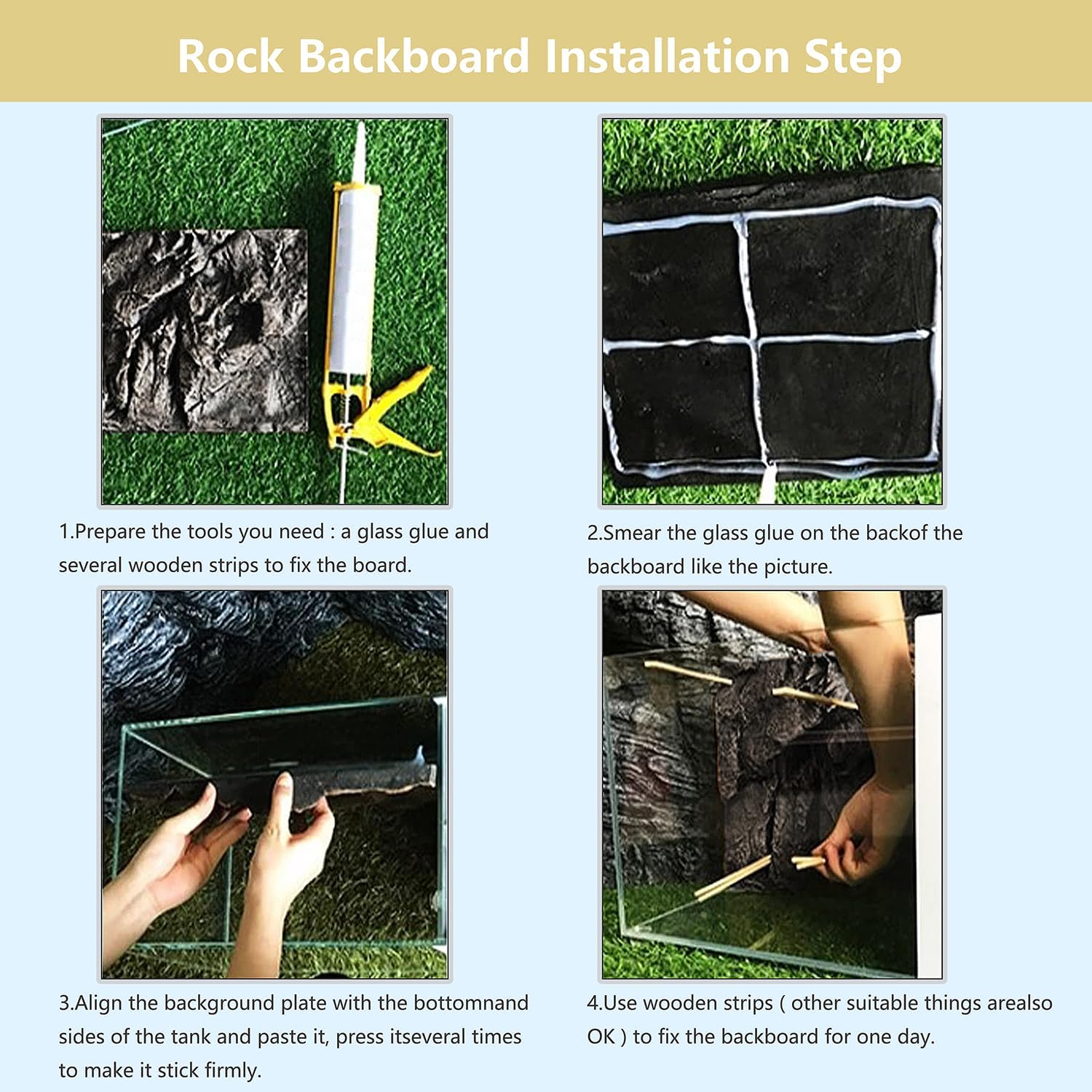 Rock Backboard Installation Step

1.Prepare the tools you need : a glass glue and several wooden strips to fix the board.

2.Smear the glass glue on the backof the backboard like the picture.

3.Align the background plate with the bottomnand sides of the tank and paste it, press itseveral times to make it stick firmly.

4.Use wooden strips ( other suitable things arealso OK ) to fix the backboard for one day.