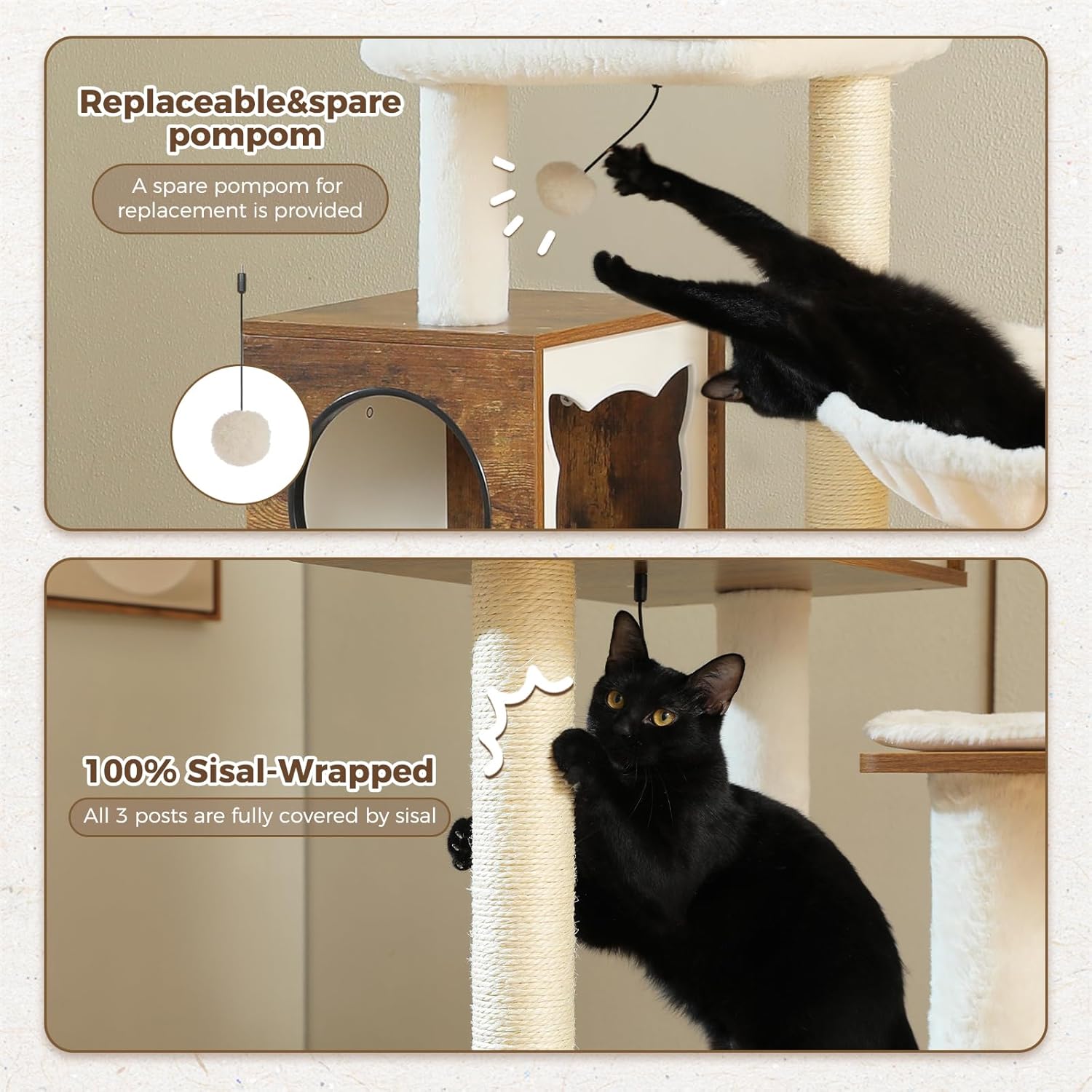 Replaceable&spare pompom

A spare pompom for replacement is provided

100% Sisal-Wrapped

All 3 posts are fully covered by sisal