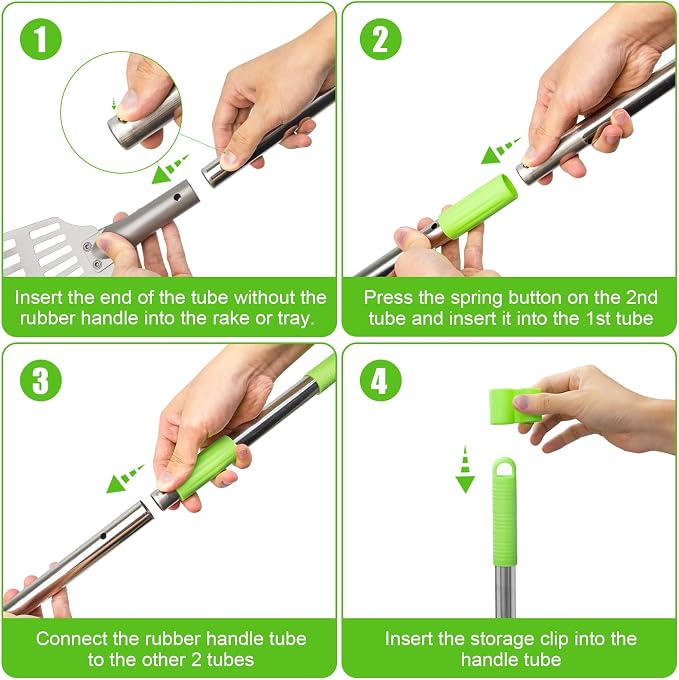 1

Insert the end of the tube without the rubber handle into the rake or tray.

2

Press the spring button on the 2nd tube and insert it into the 1st tube

3

Connect the rubber handle tube to the other 2 tubes

4

Insert the storage clip into the handle tube