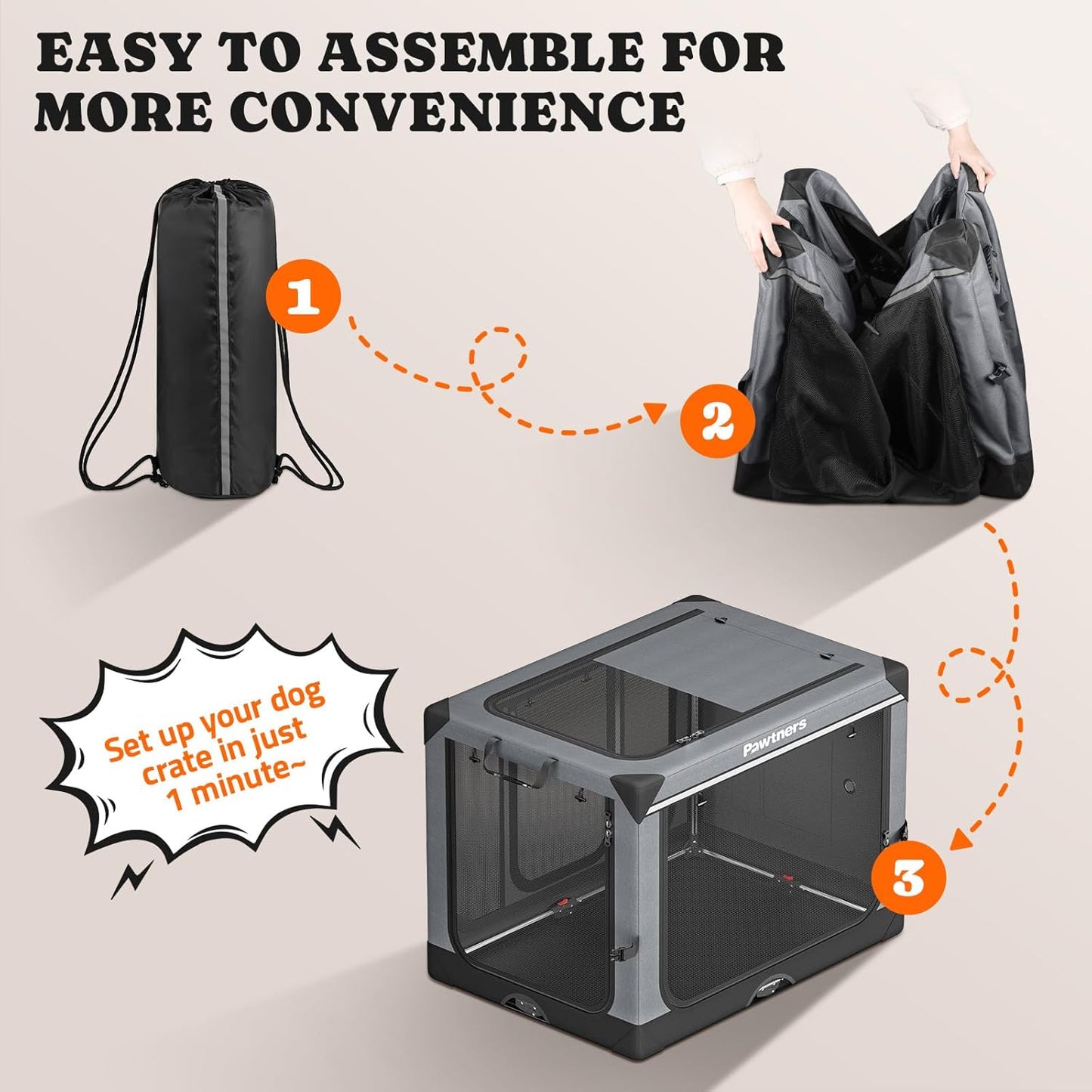 EASY TO ASSEMBLE FOR MORE CONVENIENCE

1

2

Set up your dog crate in just 1 minute~

Pawtners

3