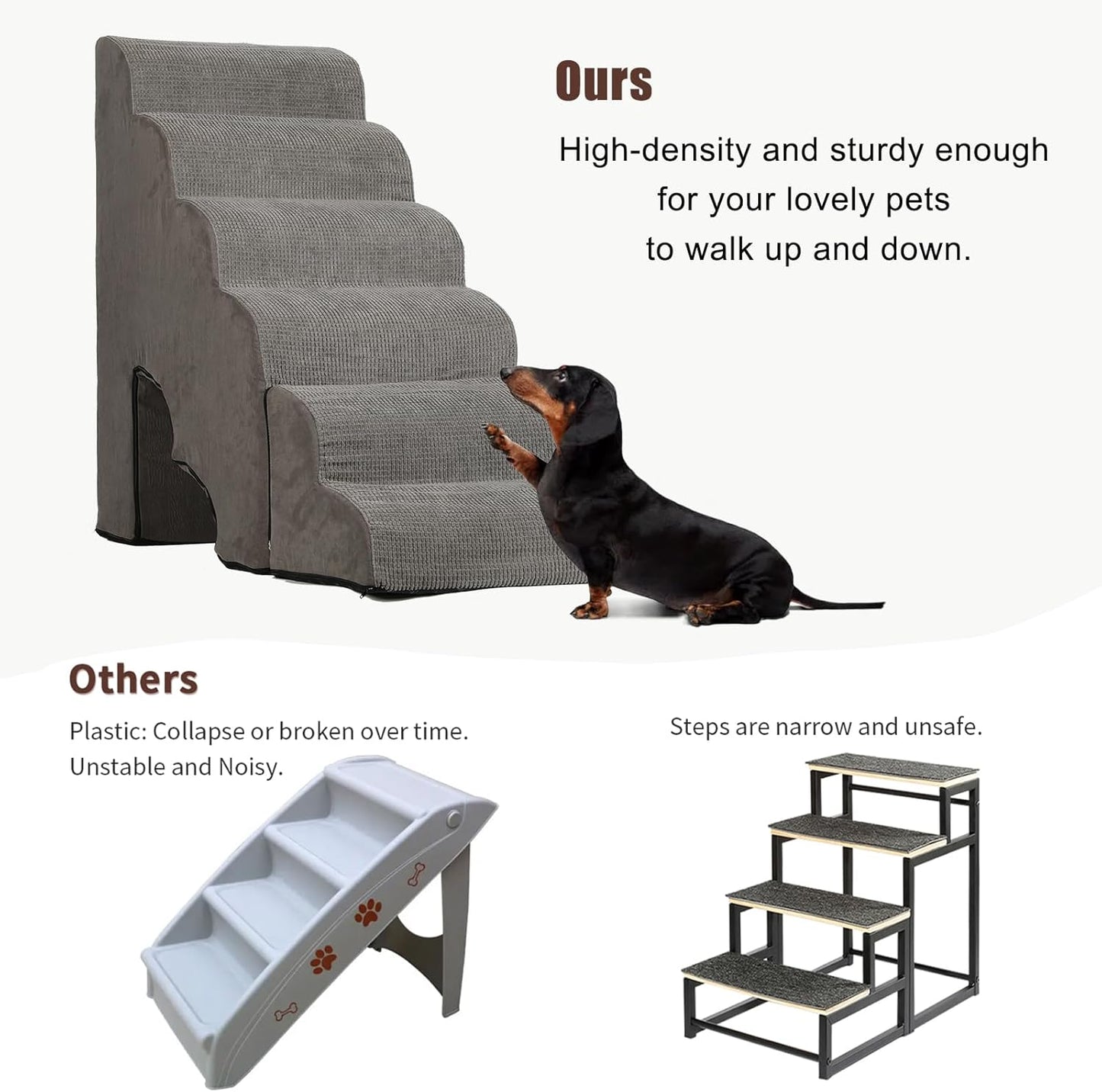 Ours

High-density and sturdy enough for your lovely pets to walk up and down.

Others

Plastic: Collapse or broken over time. Unstable and Noisy.

Steps are narrow and unsafe.