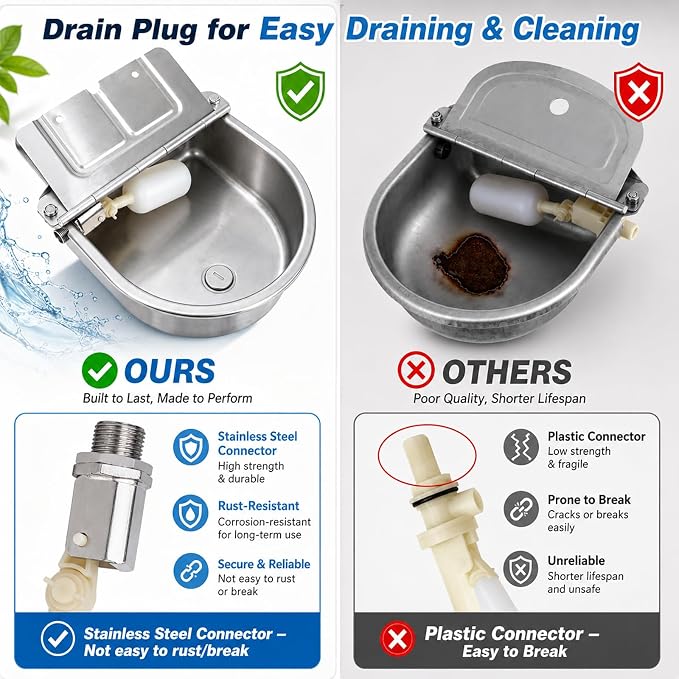 Drain Plug for Easy Draining & Cleaning

OURS
Built to Last, Made to Perform

Stainless Steel Connector
High strength & durable

Rust-Resistant
Corrosion-resistant for long-term use

Secure & Reliable
Not easy to rust or break

Stainless Steel Connector – Not easy to rust/break

OTHERS
Poor Quality, Shorter Lifespan

Plastic Connector
Low strength & fragile

Prone to Break
Cracks or breaks easily

Unreliable
Shorter lifespan and unsafe

Plastic Connector – Easy to Break