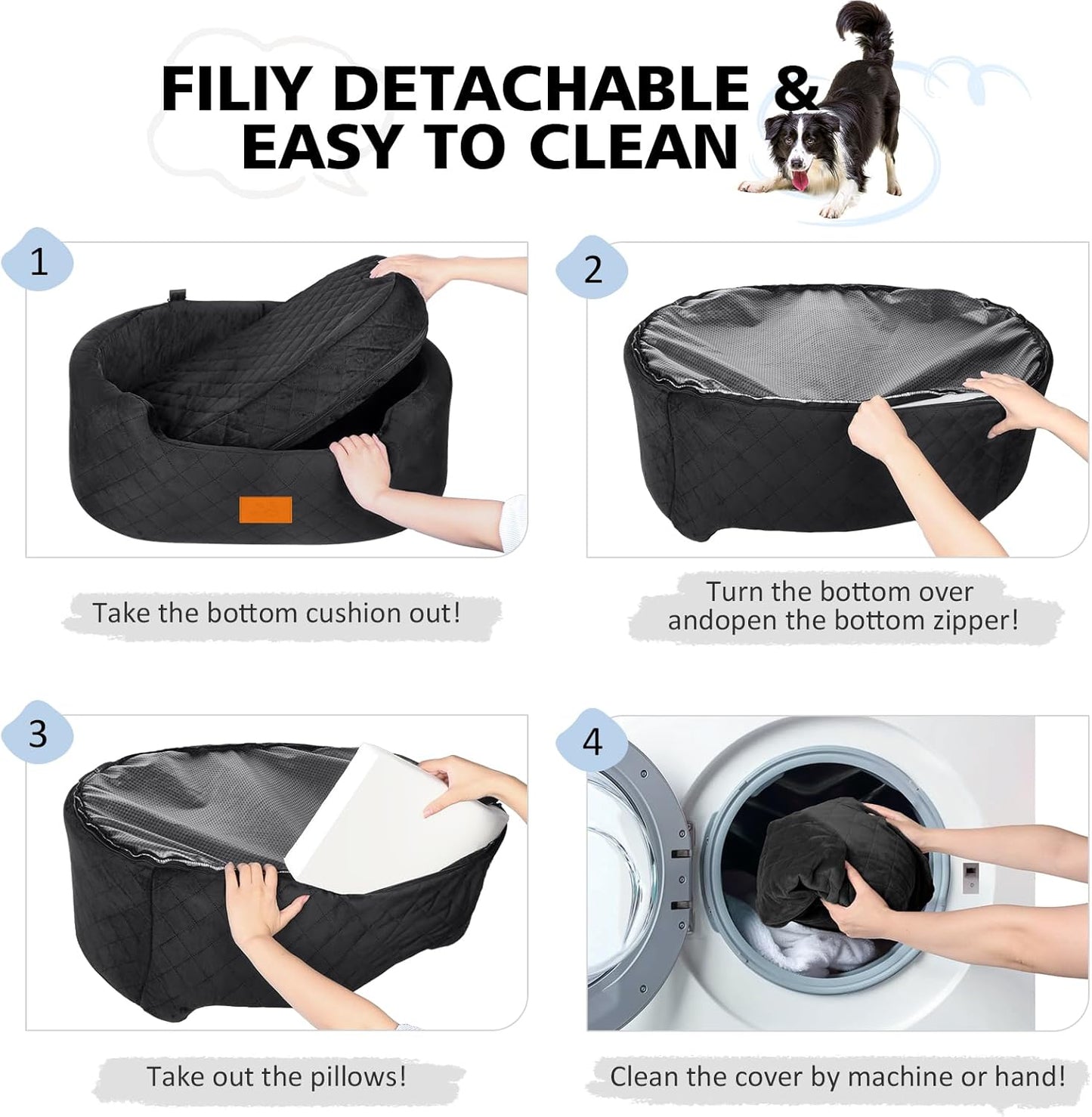 FILIY DETACHABLE & EASY TO CLEAN

1

Take the bottom cushion out!

2

Turn the bottom over andopen the bottom zipper!

3

Take out the pillows!

4

Clean the cover by machine or hand!