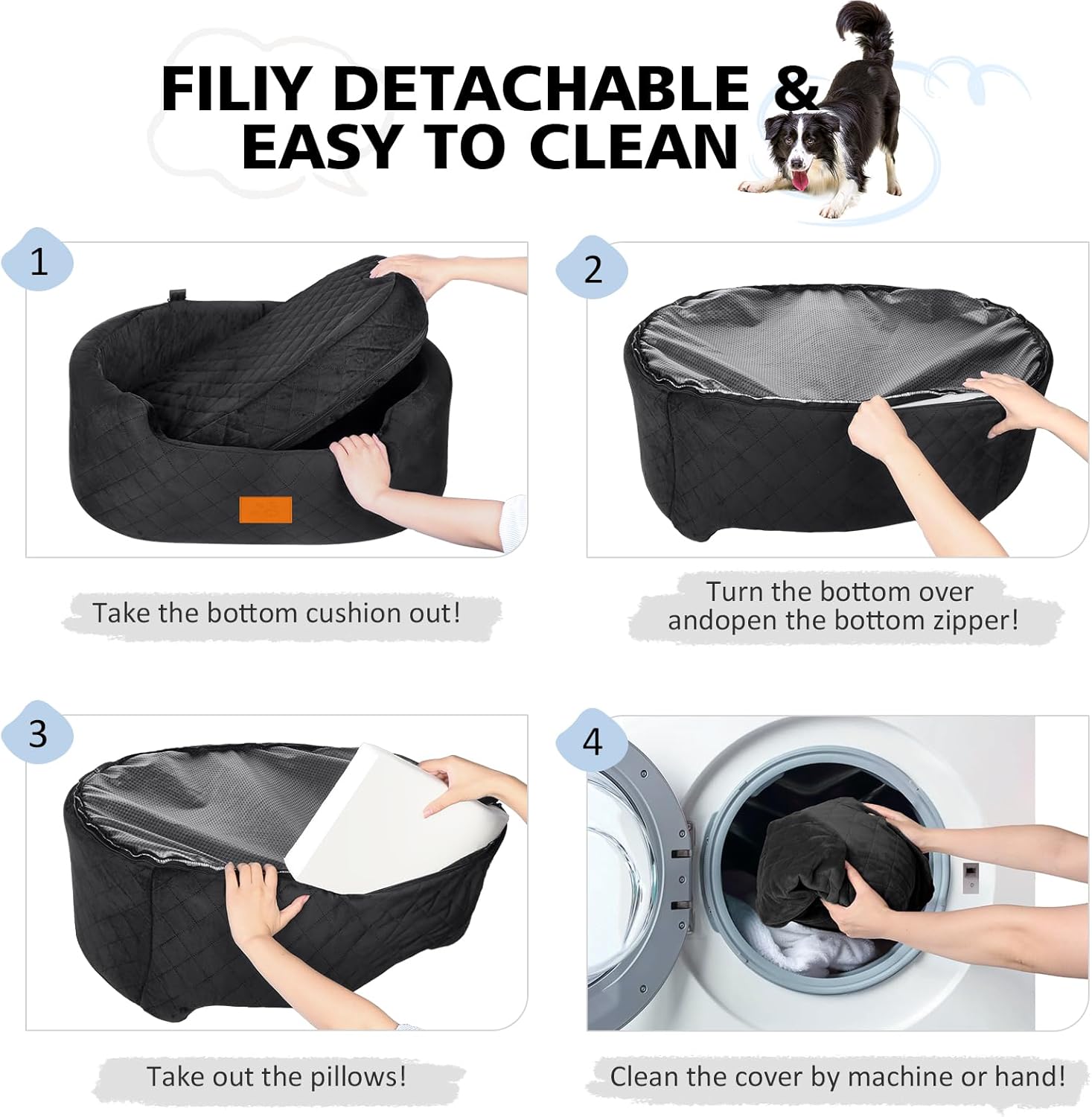 FILIY DETACHABLE & EASY TO CLEAN

1

Take the bottom cushion out!

2

Turn the bottom over andopen the bottom zipper!

3

Take out the pillows!

4

Clean the cover by machine or hand!