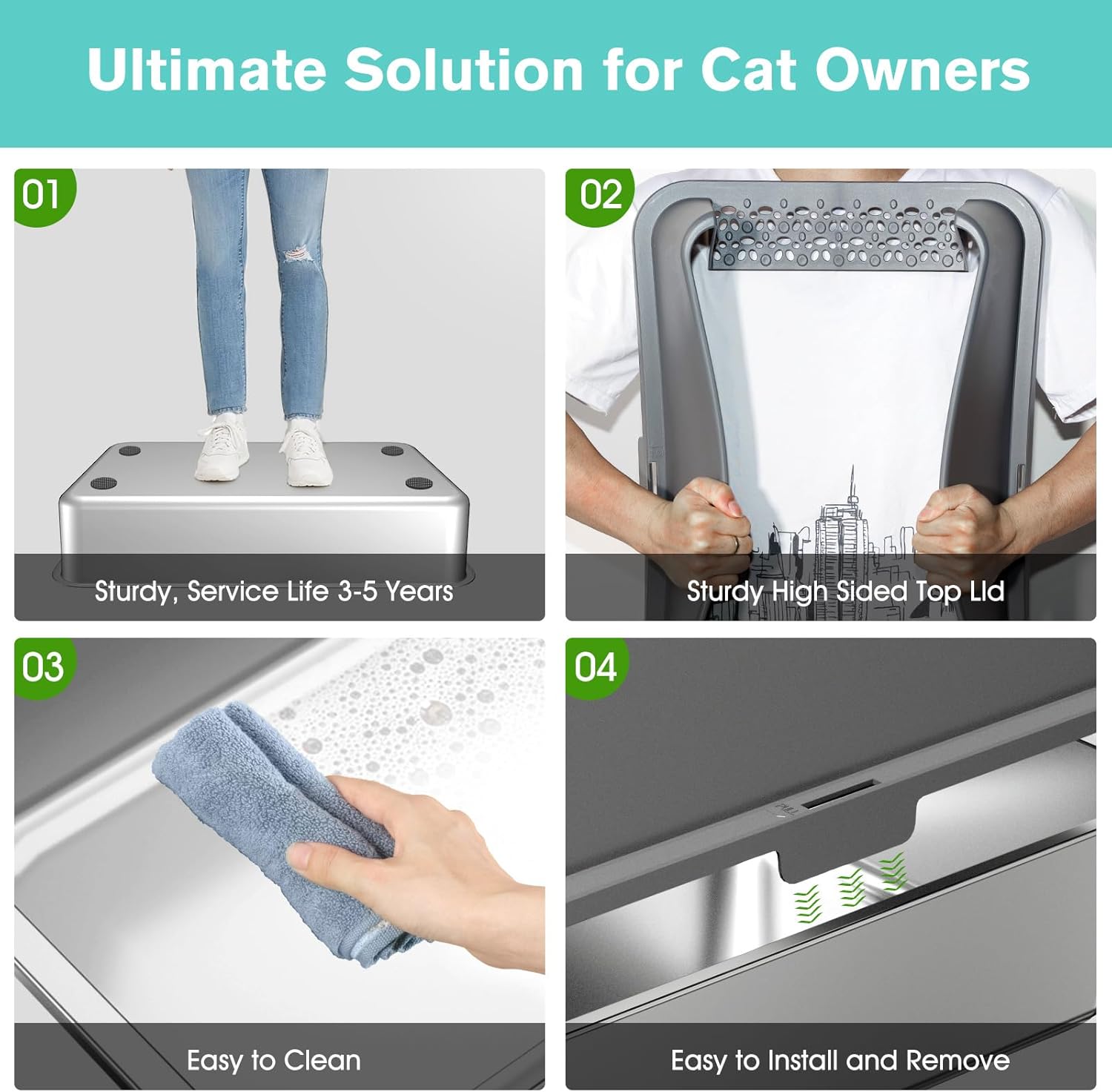 Ultimate Solution for Cat Owners

01

Sturdy, Service Life 3-5 Years

02

Sturdy High Sided Top Lid

03

Easy to Clean

04

PULL

Easy to Install and Remove