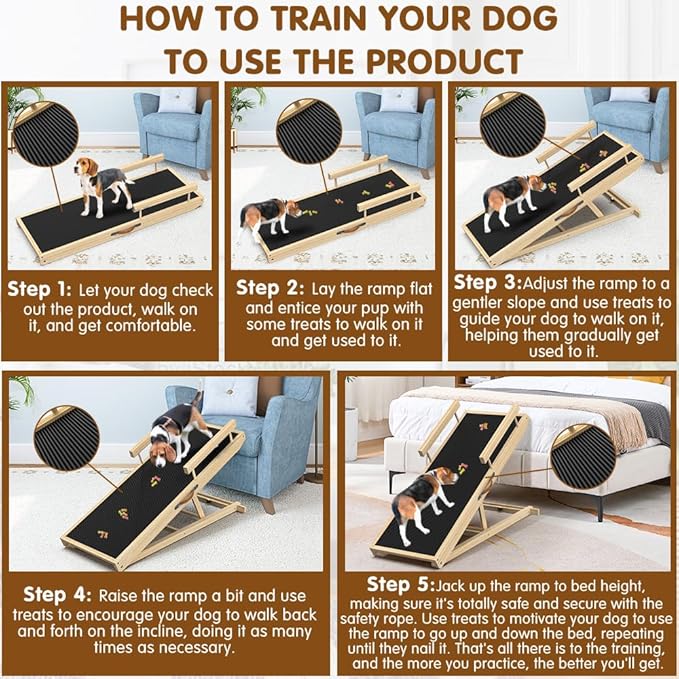 HOW TO TRAIN YOUR DOG TO USE THE PRODUCT

Step 1: Let your dog check out the product, walk on it, and get comfortable.

Step 2: Lay the ramp flat and entice your pup with some treats to walk on it and get used to it.

Step 3:Adjust the ramp to a gentler slope and use treats to guide your dog to walk on it, helping them gradually get used to it.

Step 4: Raise the ramp a bit and use treats to encourage your dog to walk back and forth on the incline, doing it as many times as necessary.

Step 5:Jack up the ramp to bed height, making sure it's totally safe and secure with the safety rope. Use treats to motivate your dog to use the ramp to go up and down the bed, repeating until they nail it. That's all there is to the training, and the more you practice, the better you'll get.