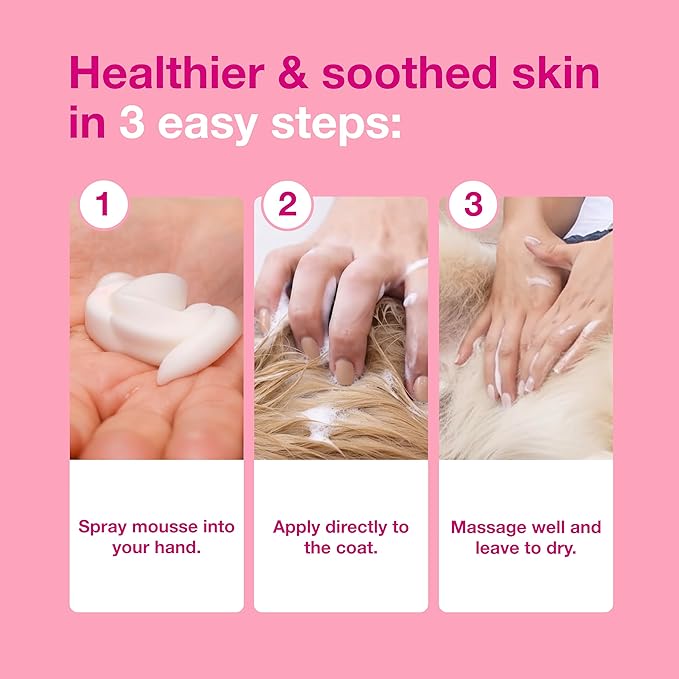 Healthier & soothed skin in 3 easy steps:

1

Spray mousse into your hand.

2

Apply directly to the coat.

3

Massage well and leave to dry.