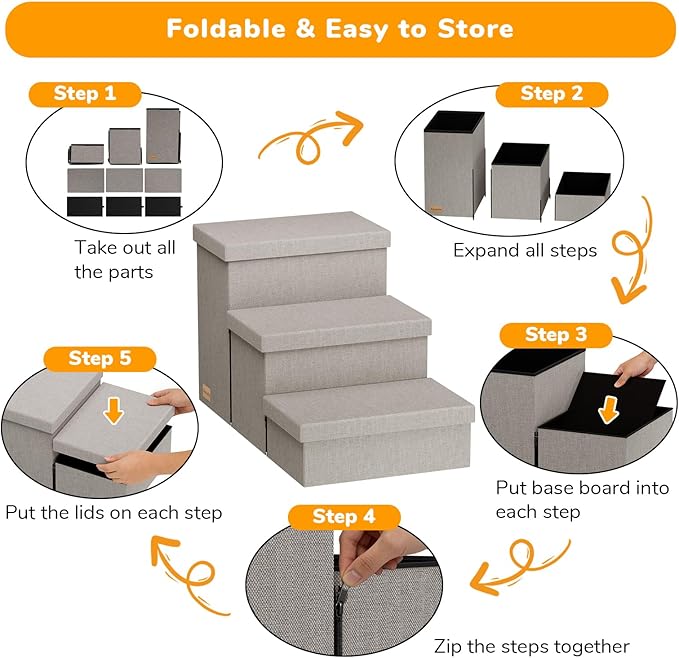 Foldable & Easy to Store

Step 1

Take out all the parts

Step 2

Expand all steps

Step 3

Put base board into each step

Step 4

Zip the steps together

Step 5

Put the lids on each step