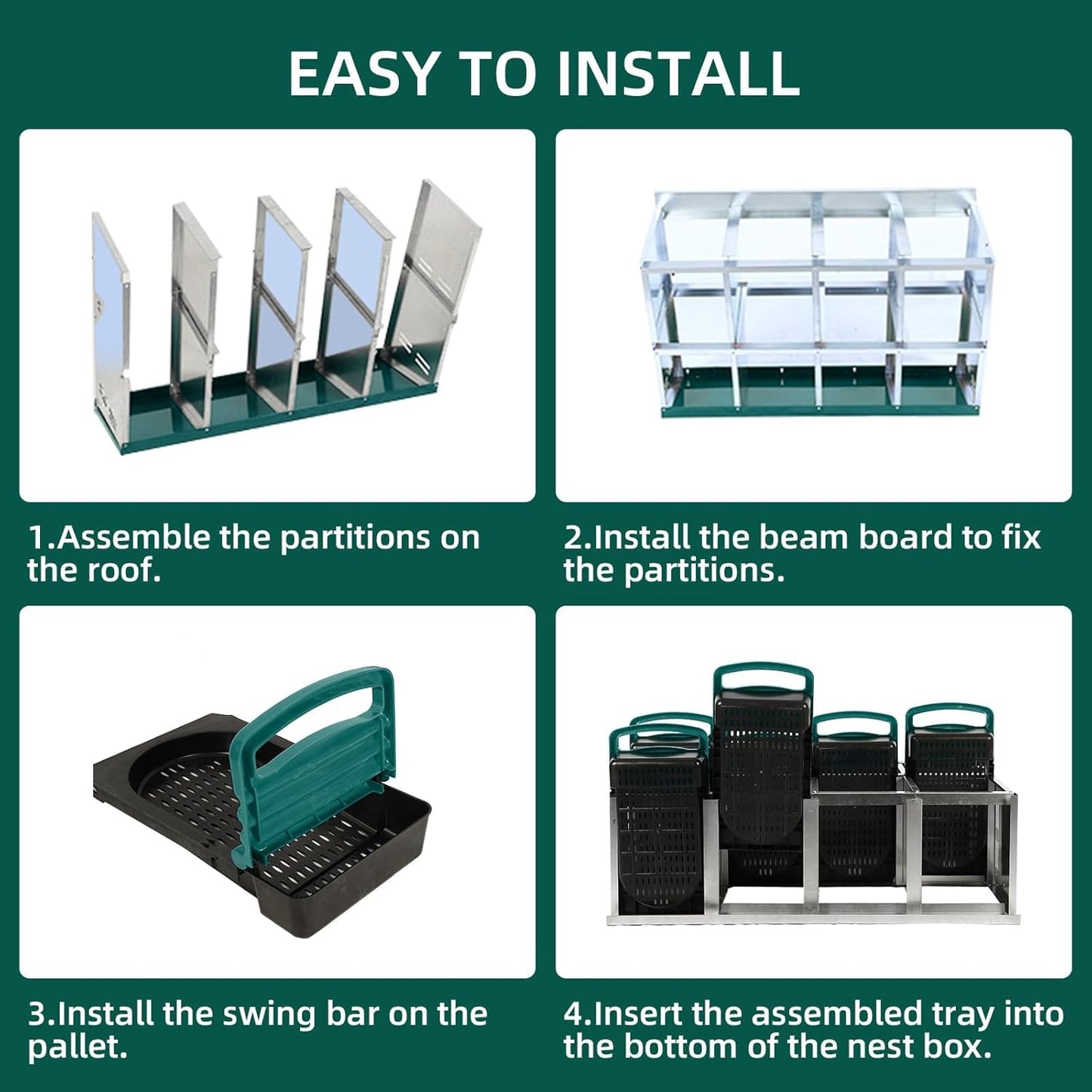 EASY TO INSTALL

1.Assemble the partitions on the roof.

2.Install the beam board to fix the partitions.

3.Install the swing bar on the pallet.

4.Insert the assembled tray into the bottom of the nest box.