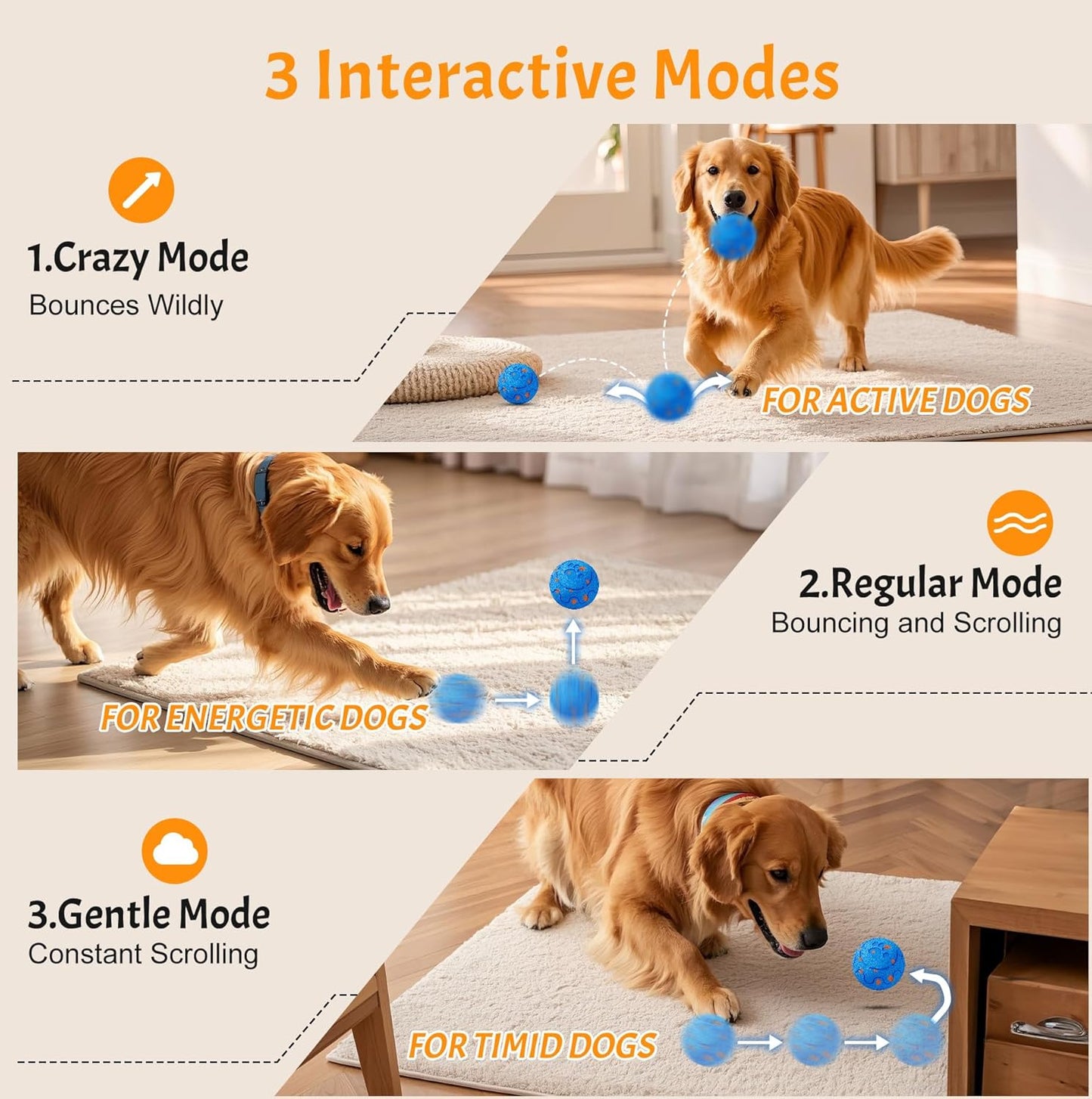 3 Interactive Modes

1.Crazy Mode
Bounces Wildly

FOR ACTIVE DOGS

2.Regular Mode
Bouncing and Scrolling

FOR ENERGETIC DOGS

3.Gentle Mode
Constant Scrolling

FOR TIMID DOGS