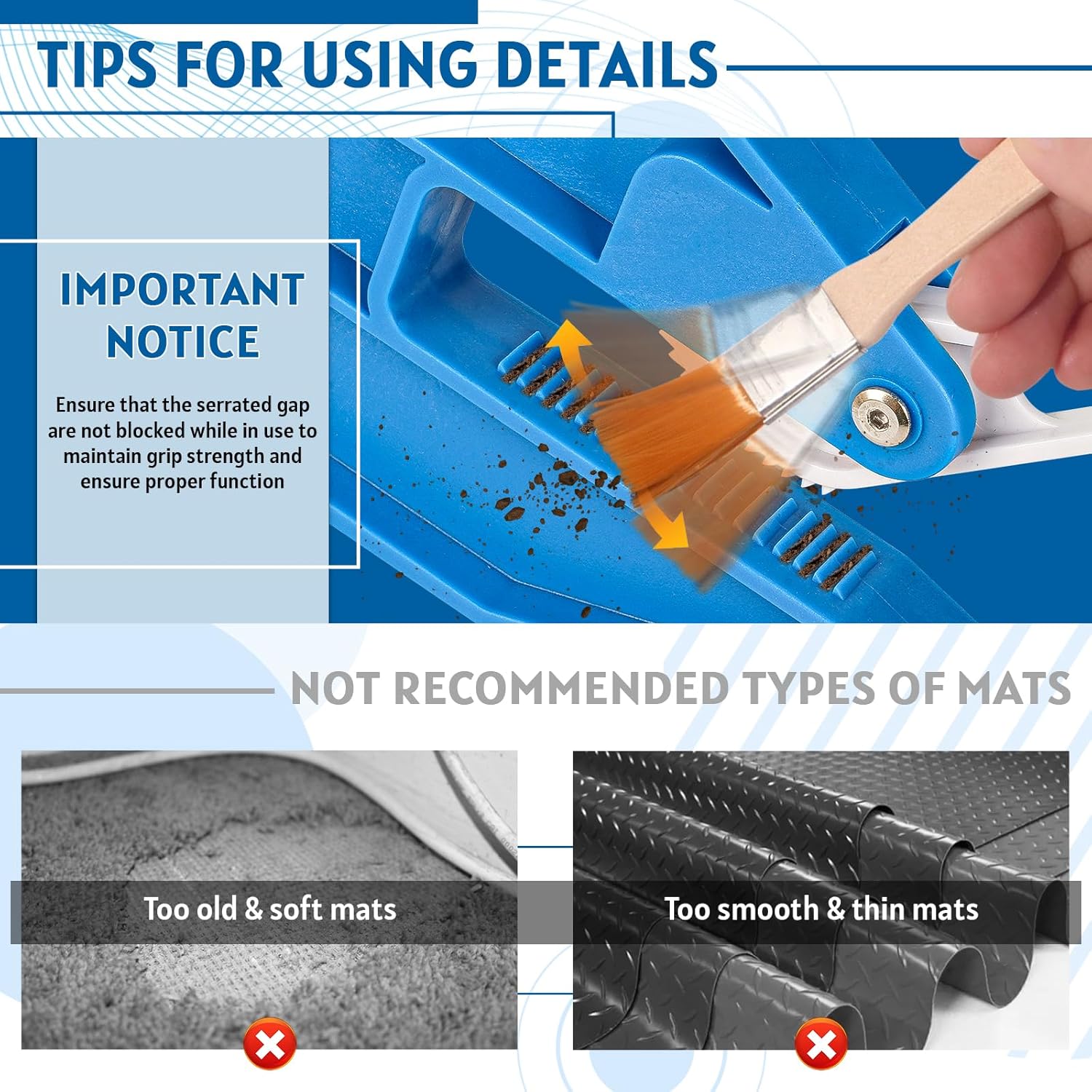 TIPS FOR USING DETAILS

IMPORTANT NOTICE

Ensure that the serrated gap are not blocked while in use to maintain grip strength and ensure proper function

NOT RECOMMENDED TYPES OF MATS

Too old & soft mats

Too smooth & thin mats