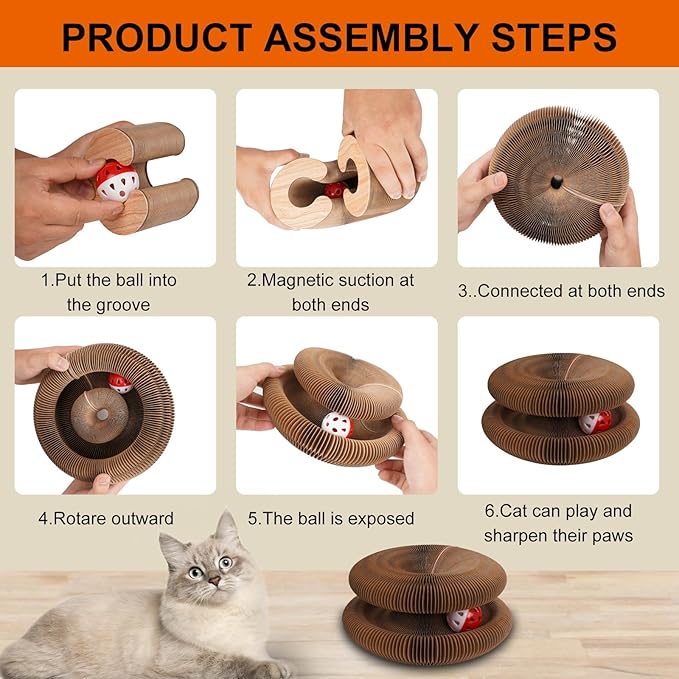 PRODUCT ASSEMBLY STEPS

1.Put the ball into the groove

2.Magnetic suction at both ends

3..Connected at both ends

4.Rotare outward

5.The ball is exposed

6.Cat can play and sharpen their paws