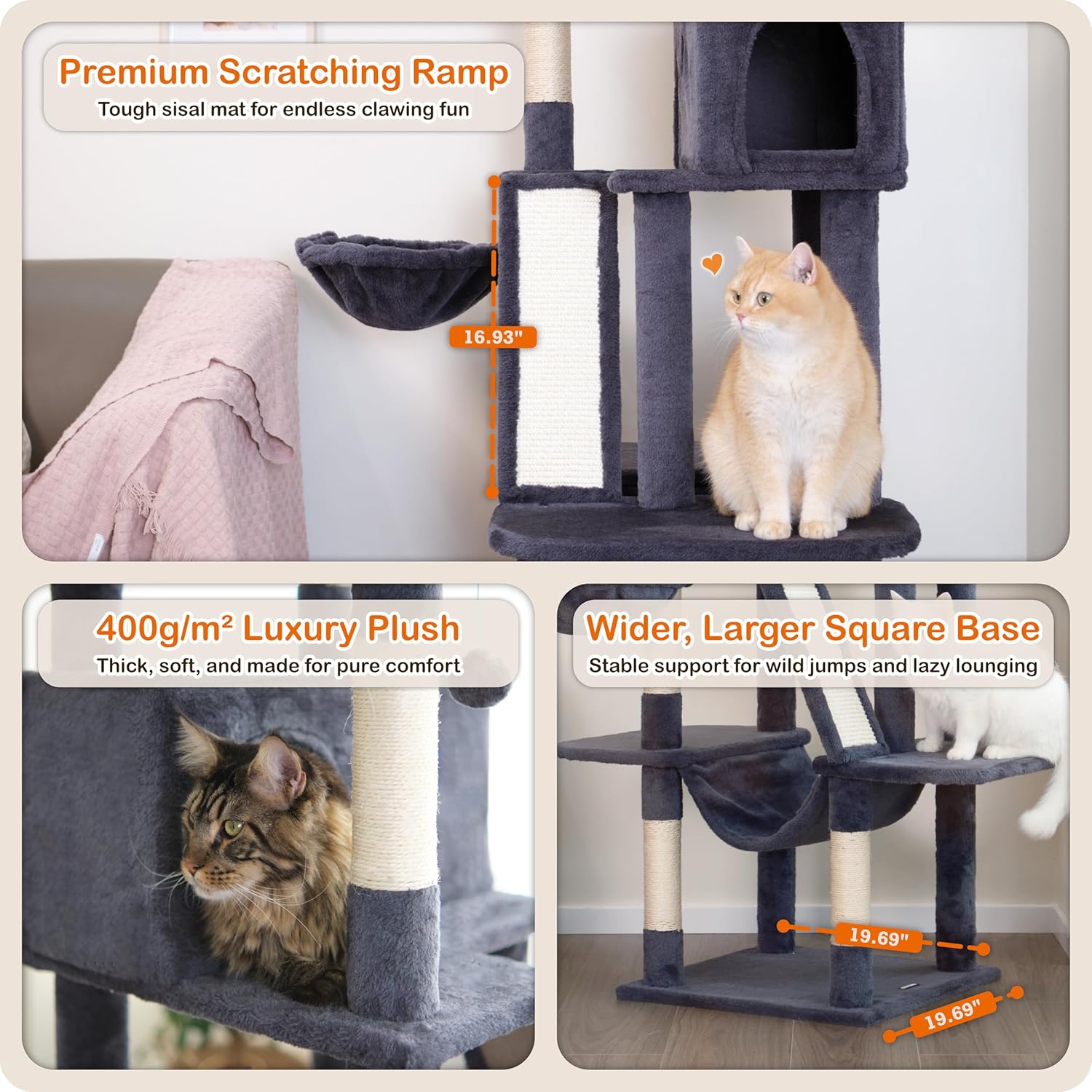 Premium Scratching Ramp
Tough sisal mat for endless clawing fun

16.93"

400g/m² Luxury Plush
Thick, soft, and made for pure comfort

Wider, Larger Square Base
Stable support for wild jumps and lazy lounging

19.69"

19.69"