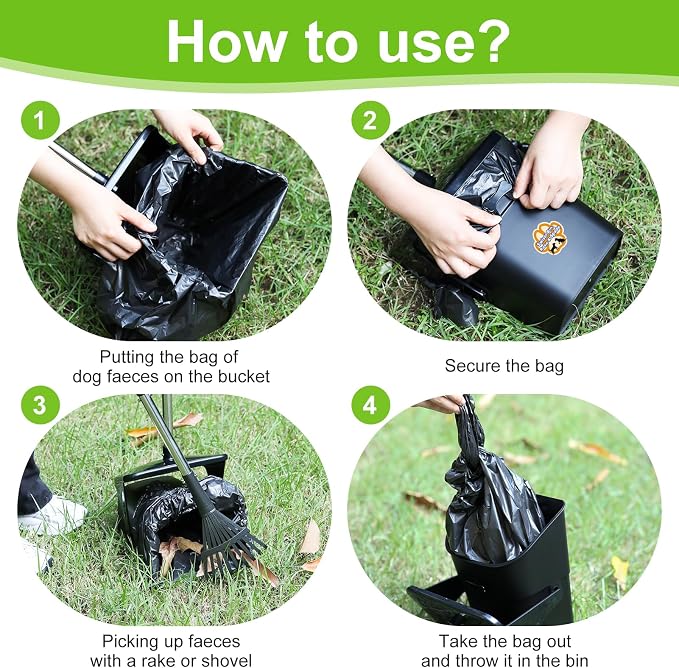 How to use?

1

Putting the bag of dog faeces on the bucket

2

Secure the bag

3

Picking up faeces with a rake or shovel

4

Take the bag out and throw it in the bin