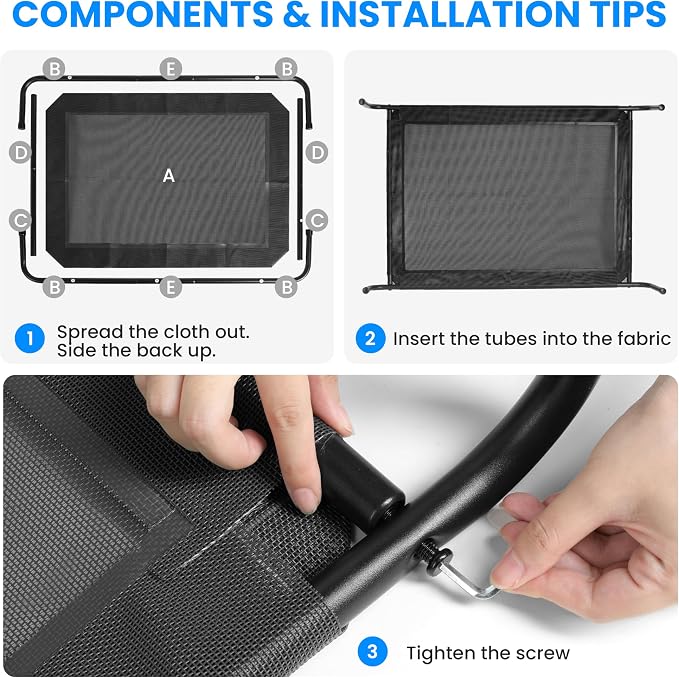 COMPONENTS & INSTALLATION TIPS

B E B
D D
A
C C
B E B

1 Spread the cloth out. Side the back up.

2 Insert the tubes into the fabric

3 Tighten the screw