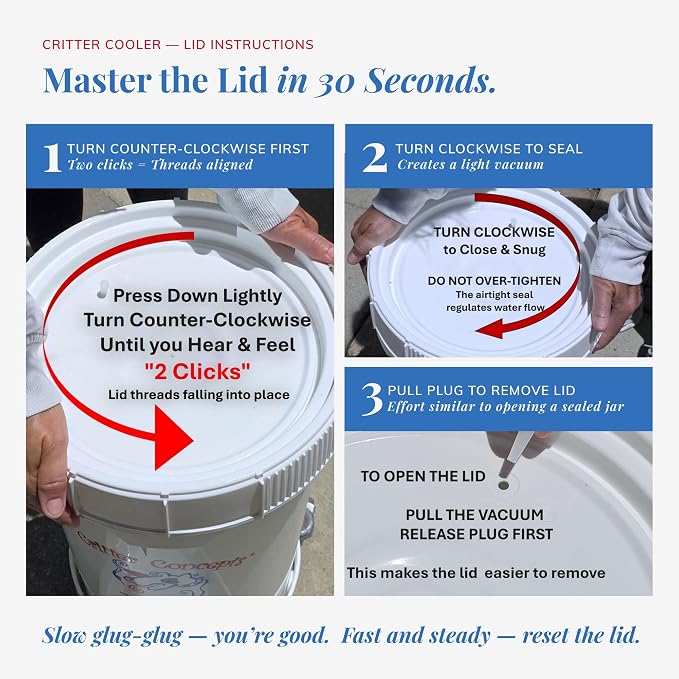 CRITTER COOLER — LID INSTRUCTIONS

Master the Lid in 30 Seconds.

1 TURN COUNTER-CLOCKWISE FIRST
Two clicks = Threads aligned

Press Down Lightly
Turn Counter-Clockwise
Until you Hear & Feel
"2 Clicks"
Lid threads falling into place

Critter Concepts

2 TURN CLOCKWISE TO SEAL
Creates a light vacuum

TURN CLOCKWISE
to Close & Snug

DO NOT OVER-TIGHTEN
The airtight seal
regulates water flow

3 PULL PLUG TO REMOVE LID
Effort similar to opening a sealed jar

TO OPEN THE LID

PULL THE VACUUM
RELEASE PLUG FIRST

This makes the lid easier to remove

Slow glug-glug — you're good. Fast and steady — reset the lid.