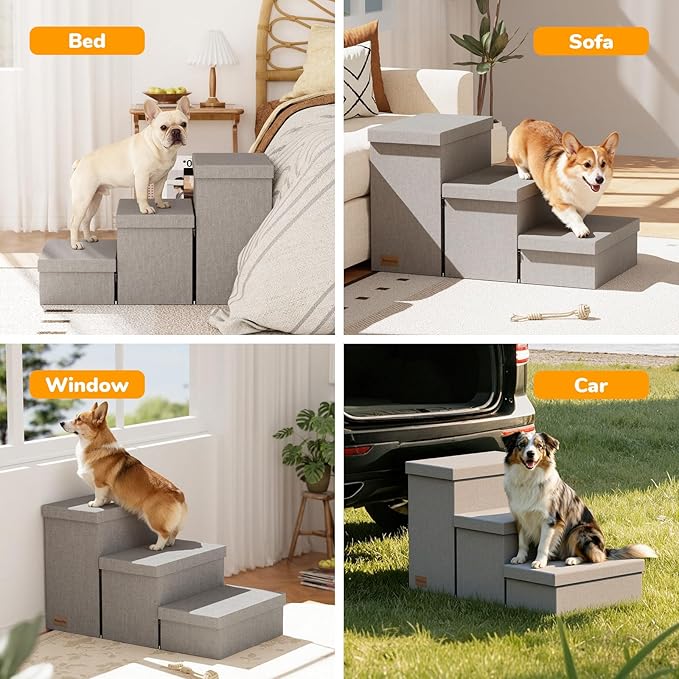 Bed

Sofa

Window

Car