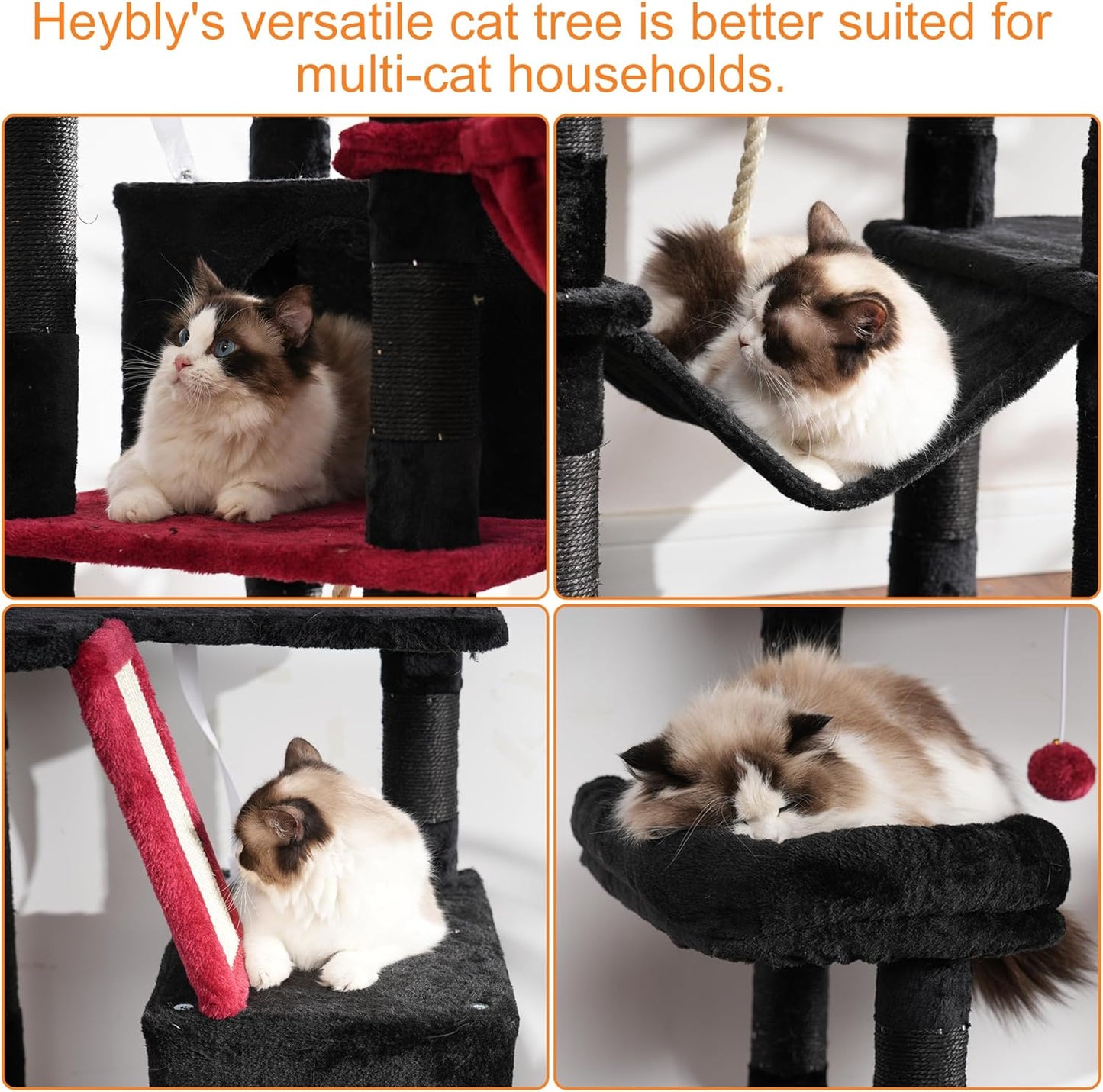 Heybly's versatile cat tree is better suited for multi-cat households.