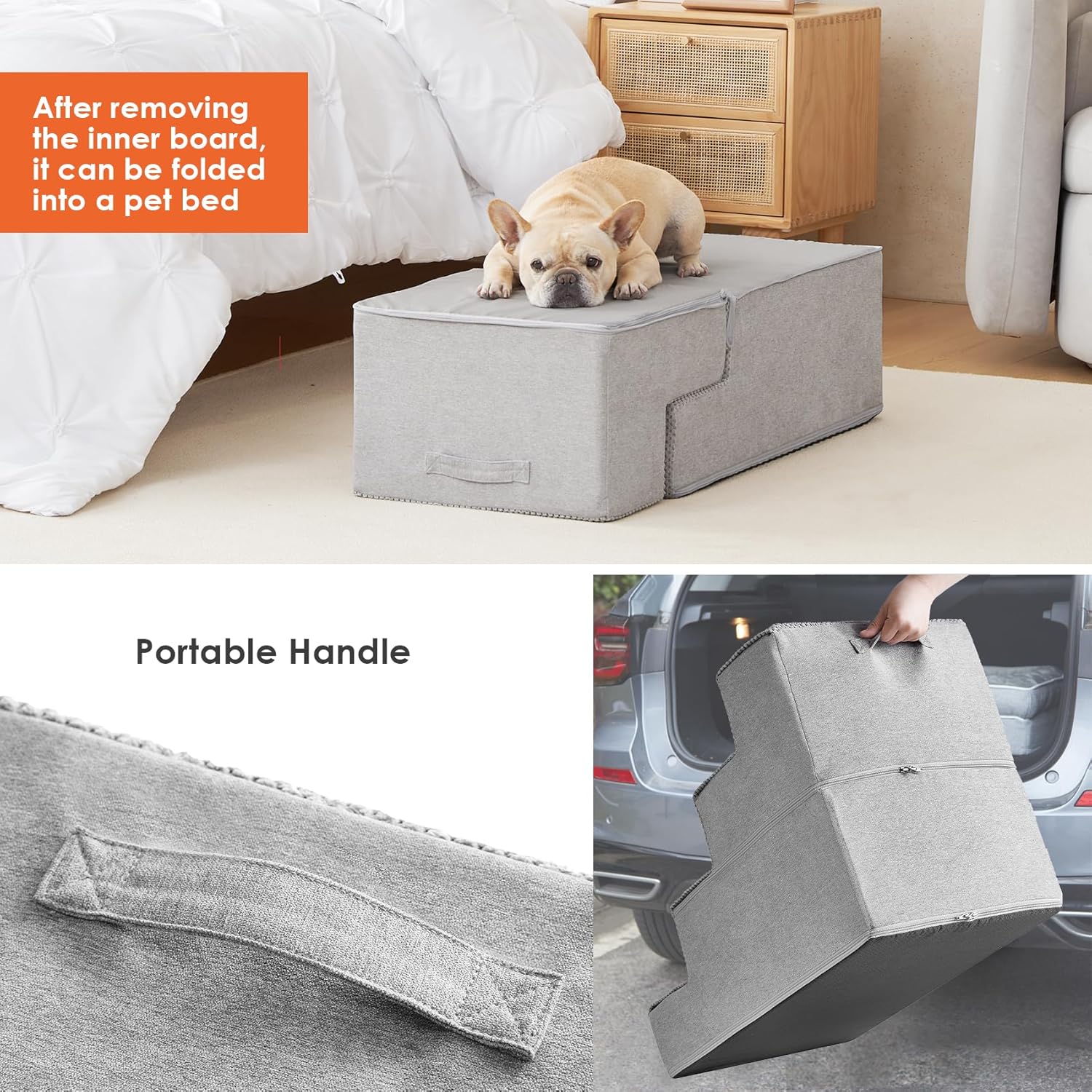 After removing the inner board, it can be folded into a pet bed

Portable Handle