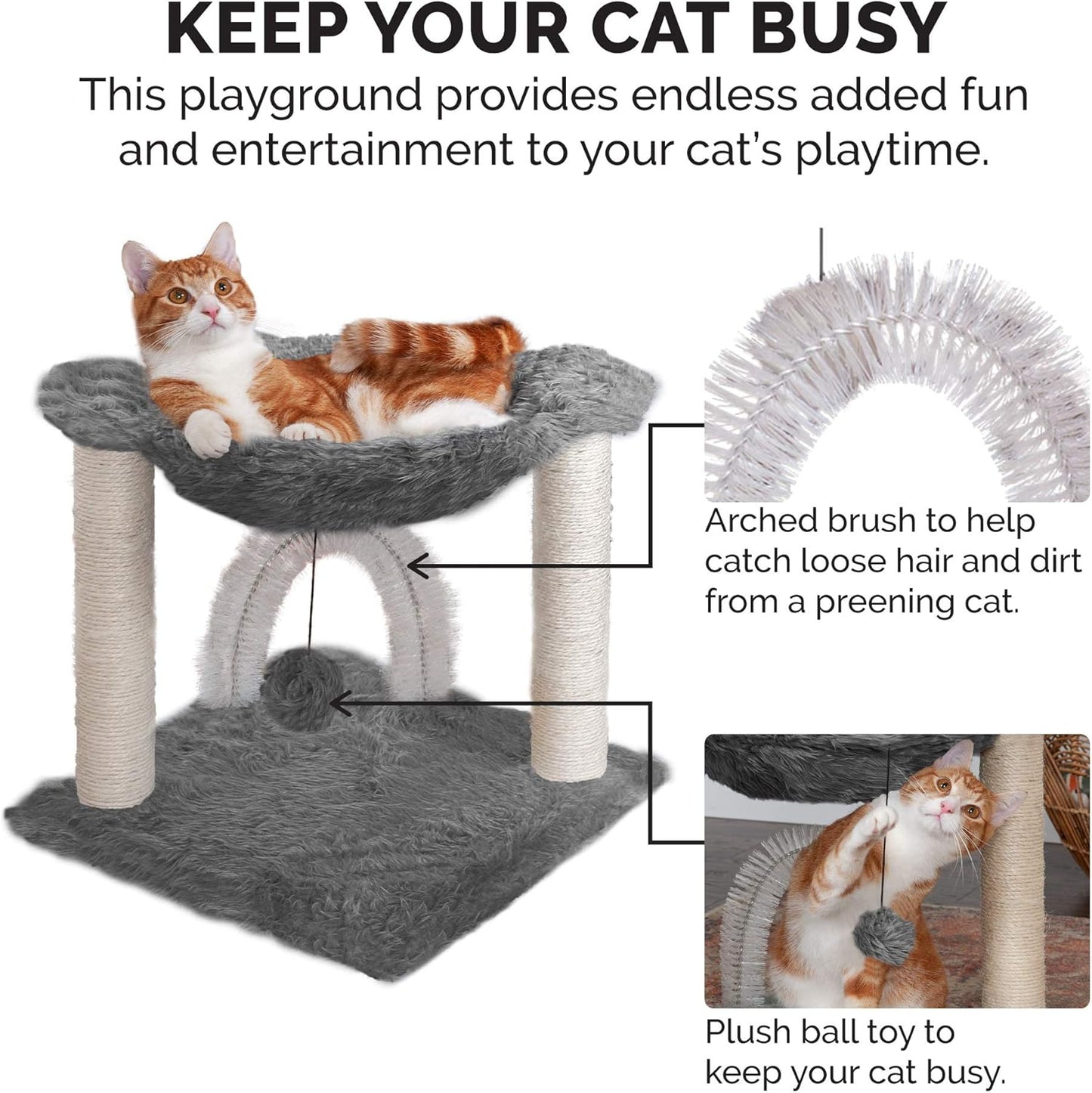 KEEP YOUR CAT BUSY

This playground provides endless added fun and entertainment to your cat's playtime.

Arched brush to help catch loose hair and dirt from a preening cat.

Plush ball toy to keep your cat busy.