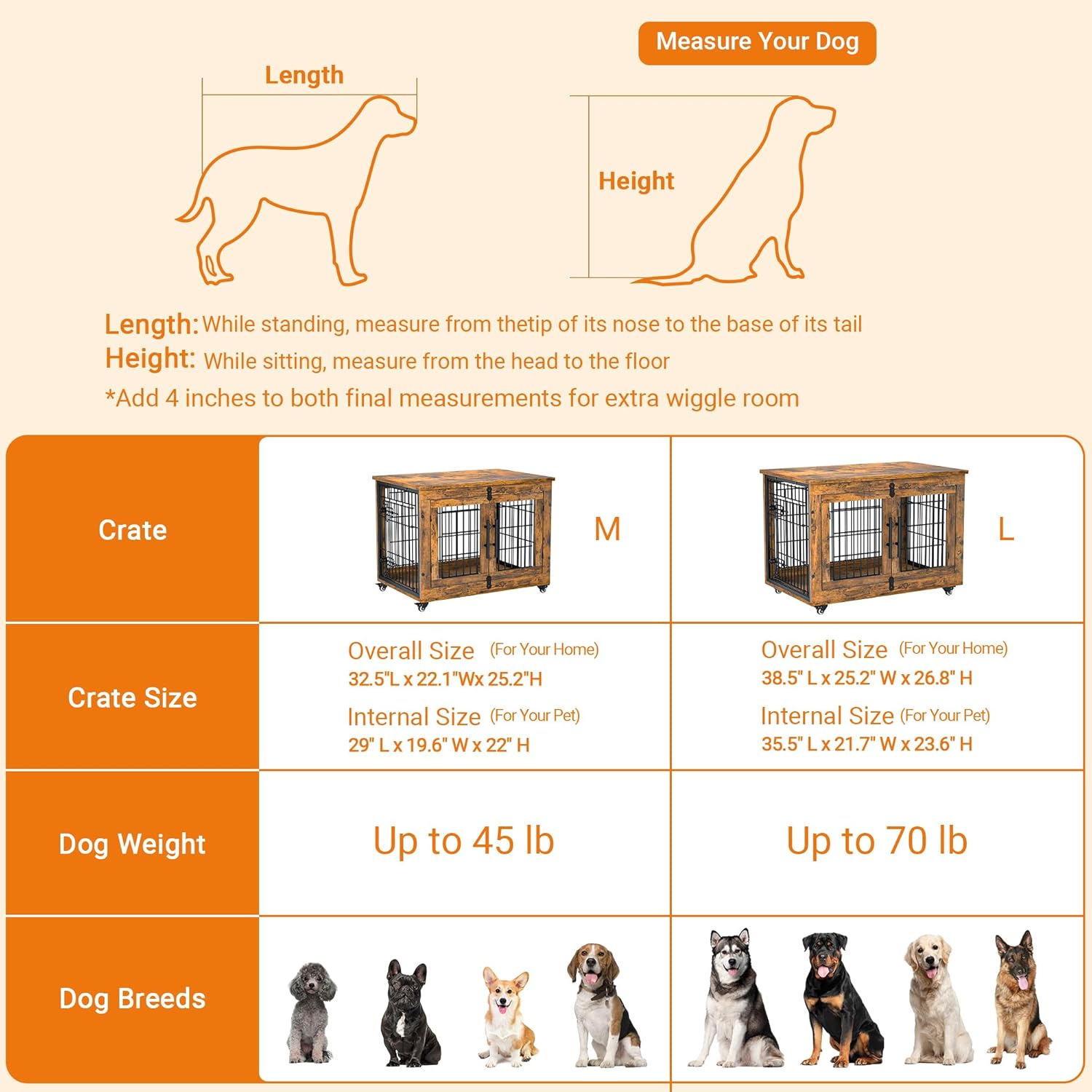 Measure Your Dog

Length

Height

Length: While standing, measure from thetip of its nose to the base of its tail
Height: While sitting, measure from the head to the floor
*Add 4 inches to both final measurements for extra wiggle room

| Crate | M | L |
|---|---|---|
| Crate Size | Overall Size (For Your Home) 32.5"L x 22.1"Wx 25.2"H Internal Size (For Your Pet) 29" L x 19.6" W x 22" H | Overall Size (For Your Home) 38.5" L x 25.2" W x 26.8" H Internal Size (For Your Pet) 35.5" L x 21.7" W x 23.6" H |
| Dog Weight | Up to 45 lb | Up to 70 lb |
| Dog Breeds | | |