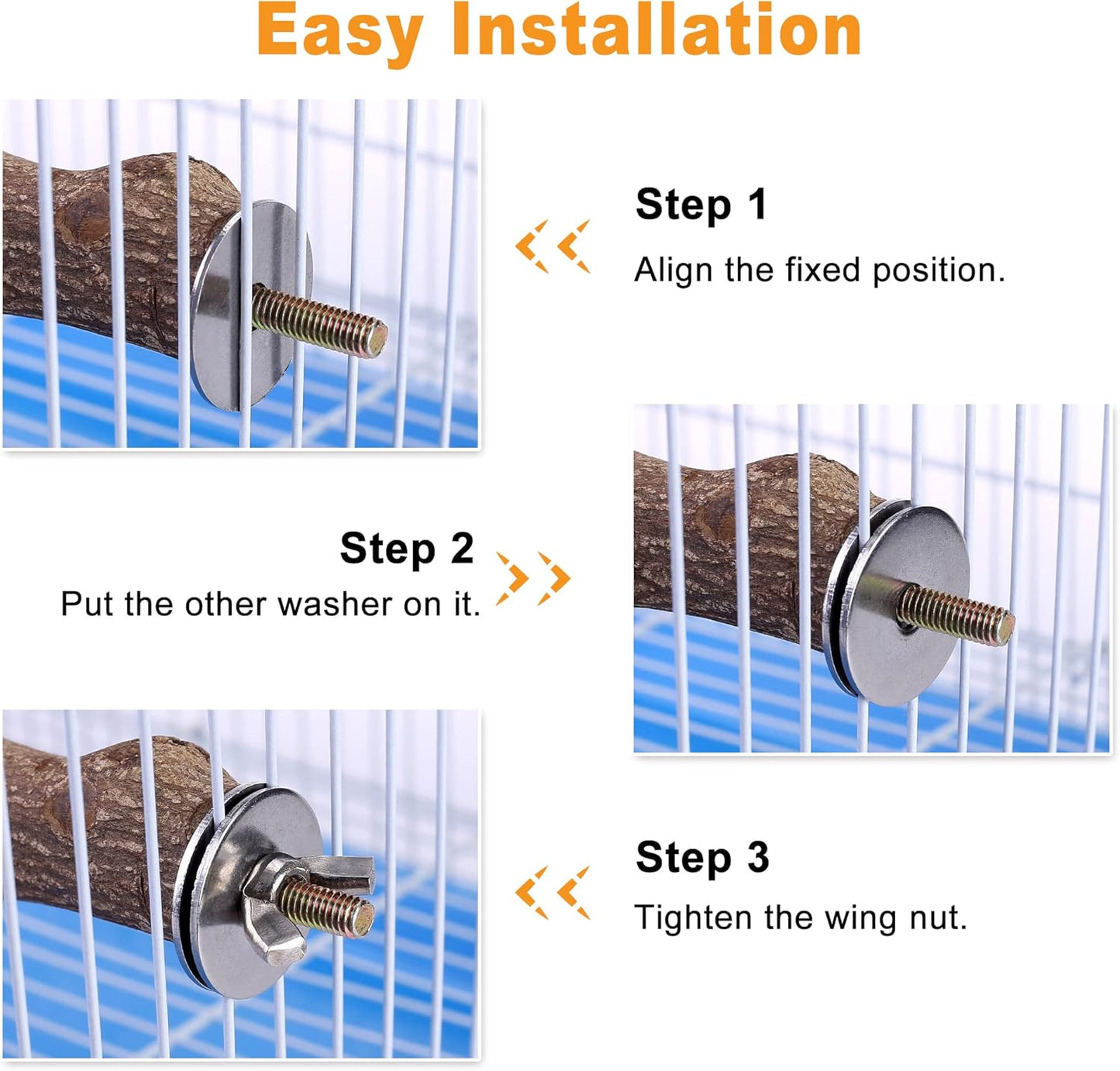 Easy Installation

Step 1

Align the fixed position.

Step 2

Put the other washer on it.

Step 3

Tighten the wing nut.