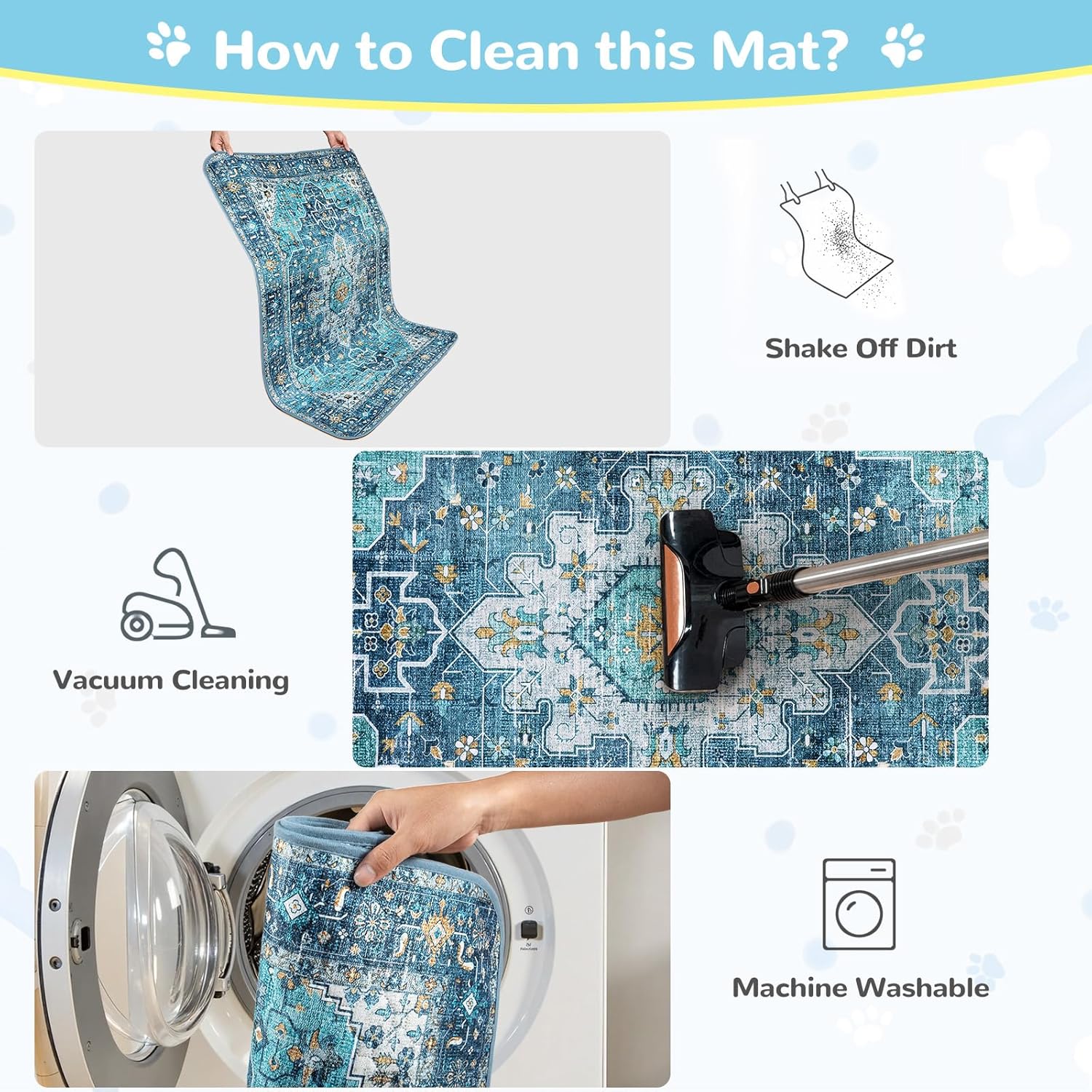 How to Clean this Mat?

Shake Off Dirt

Vacuum Cleaning

Machine Washable