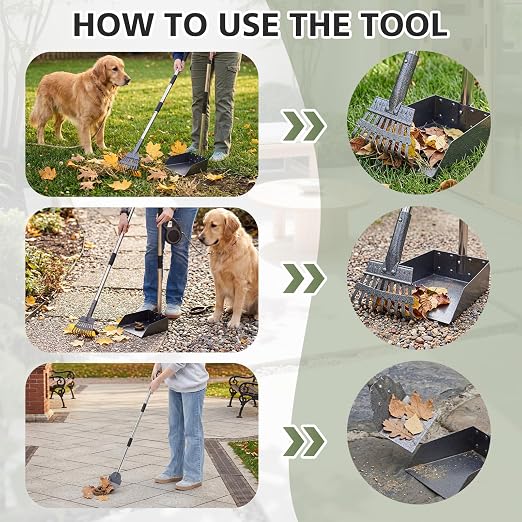 HOW TO USE THE TOOL