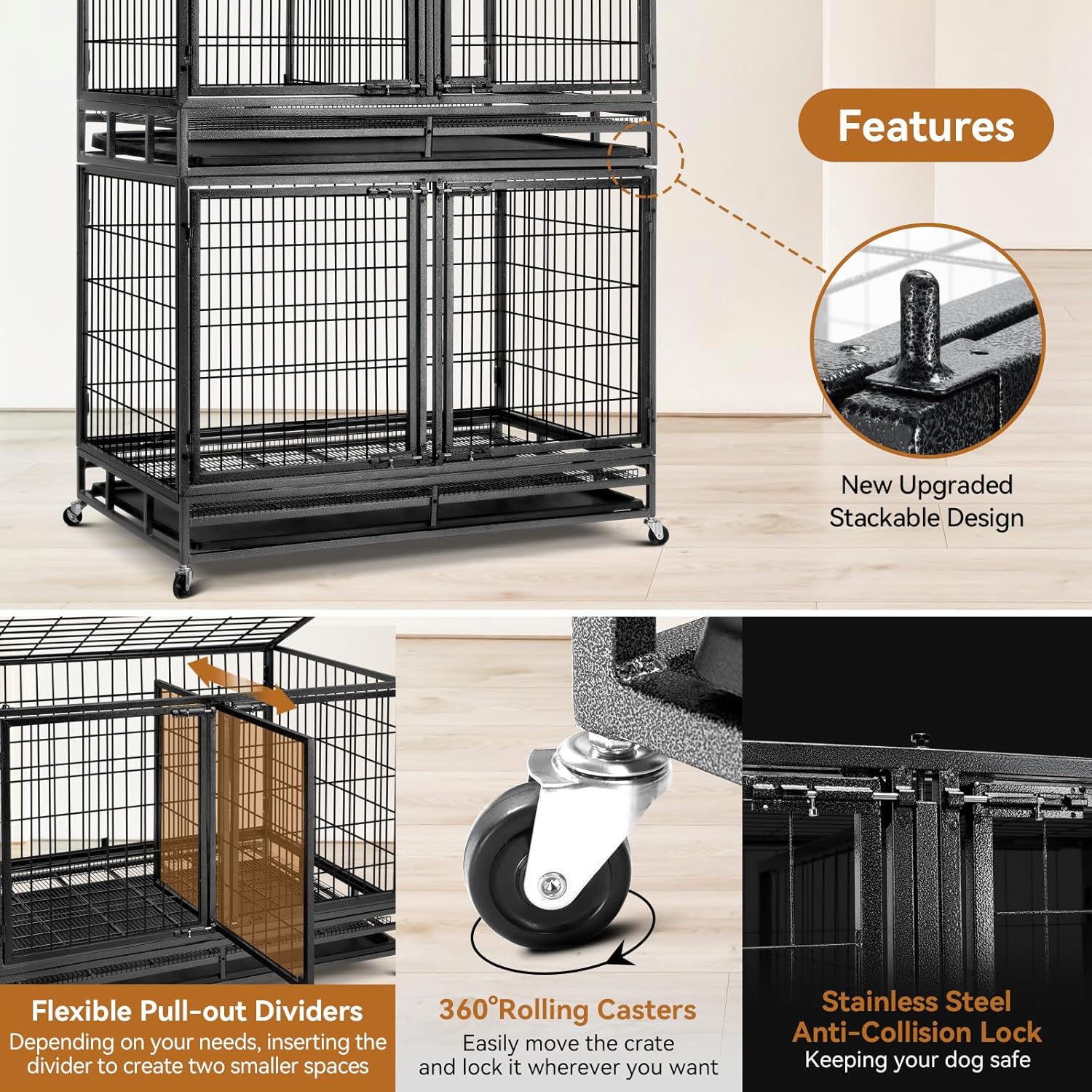 Features

New Upgraded Stackable Design

Flexible Pull-out Dividers
Depending on your needs, inserting the divider to create two smaller spaces

360°Rolling Casters
Easily move the crate and lock it wherever you want

Stainless Steel Anti-Collision Lock
Keeping your dog safe