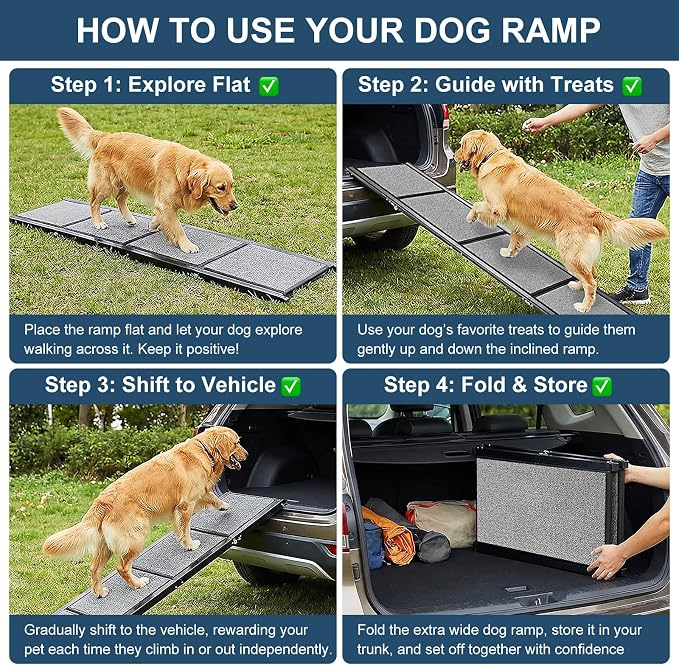 HOW TO USE YOUR DOG RAMP

Step 1: Explore Flat ✅

Place the ramp flat and let your dog explore walking across it. Keep it positive!

Step 2: Guide with Treats ✅

Use your dog's favorite treats to guide them gently up and down the inclined ramp.

Step 3: Shift to Vehicle ✅

Gradually shift to the vehicle, rewarding your pet each time they climb in or out independently.

Step 4: Fold & Store ✅

Fold the extra wide dog ramp, store it in your trunk, and set off together with confidence