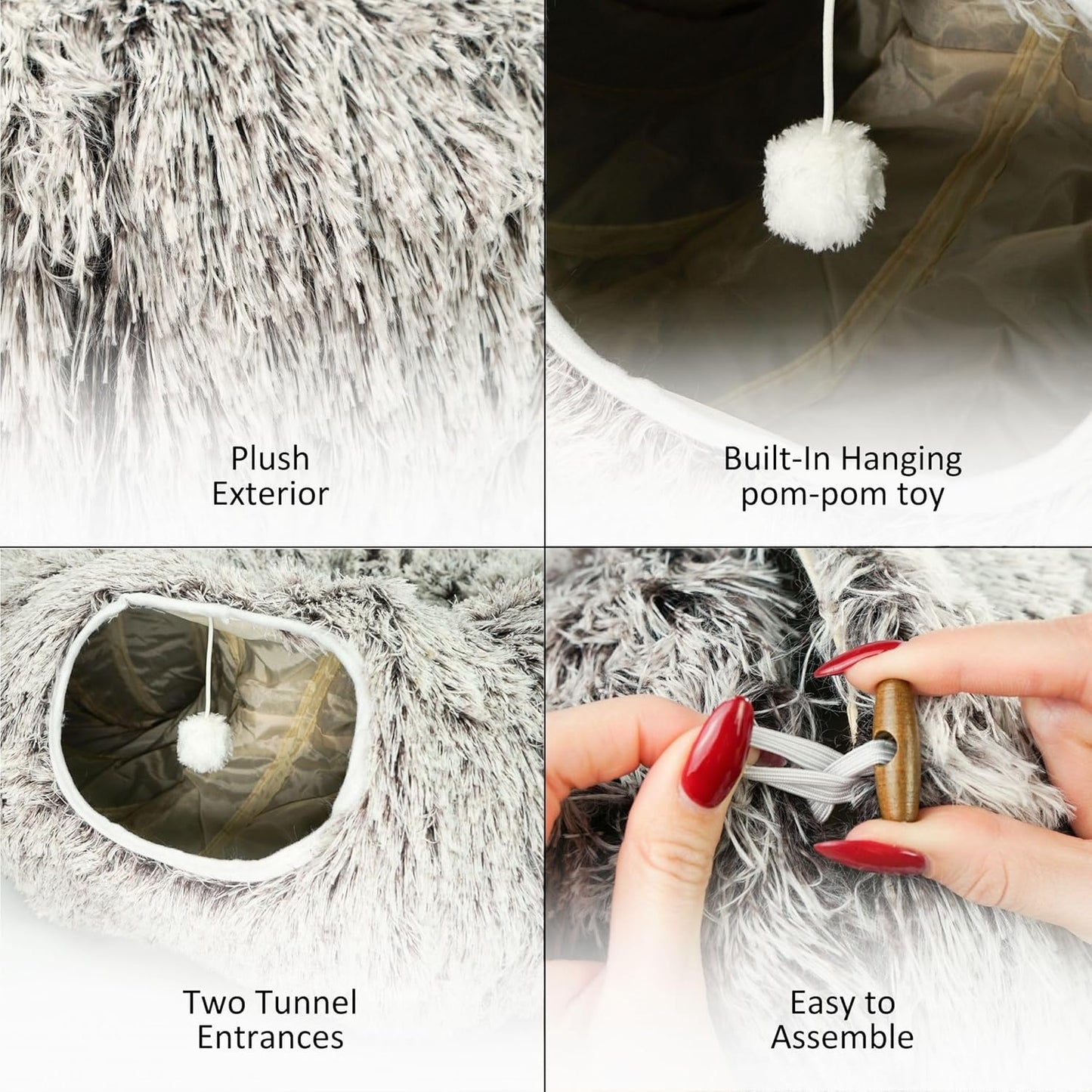 Plush Exterior

Built-In Hanging pom-pom toy

Two Tunnel Entrances

Easy to Assemble