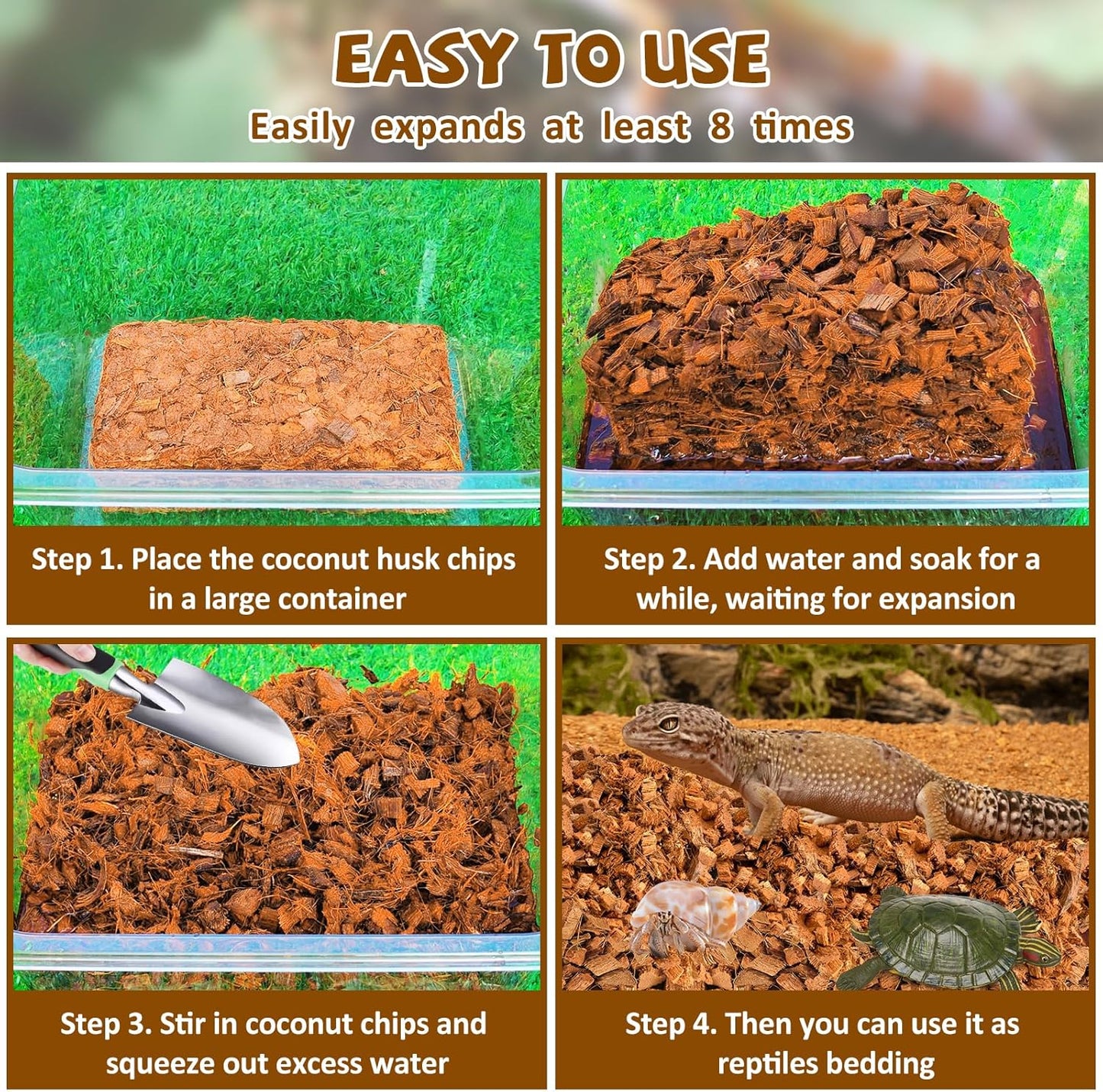 EASY TO USE

Easily expands at least 8 times

Step 1. Place the coconut husk chips in a large container

Step 2. Add water and soak for a while, waiting for expansion

Step 3. Stir in coconut chips and squeeze out excess water

Step 4. Then you can use it as reptiles bedding