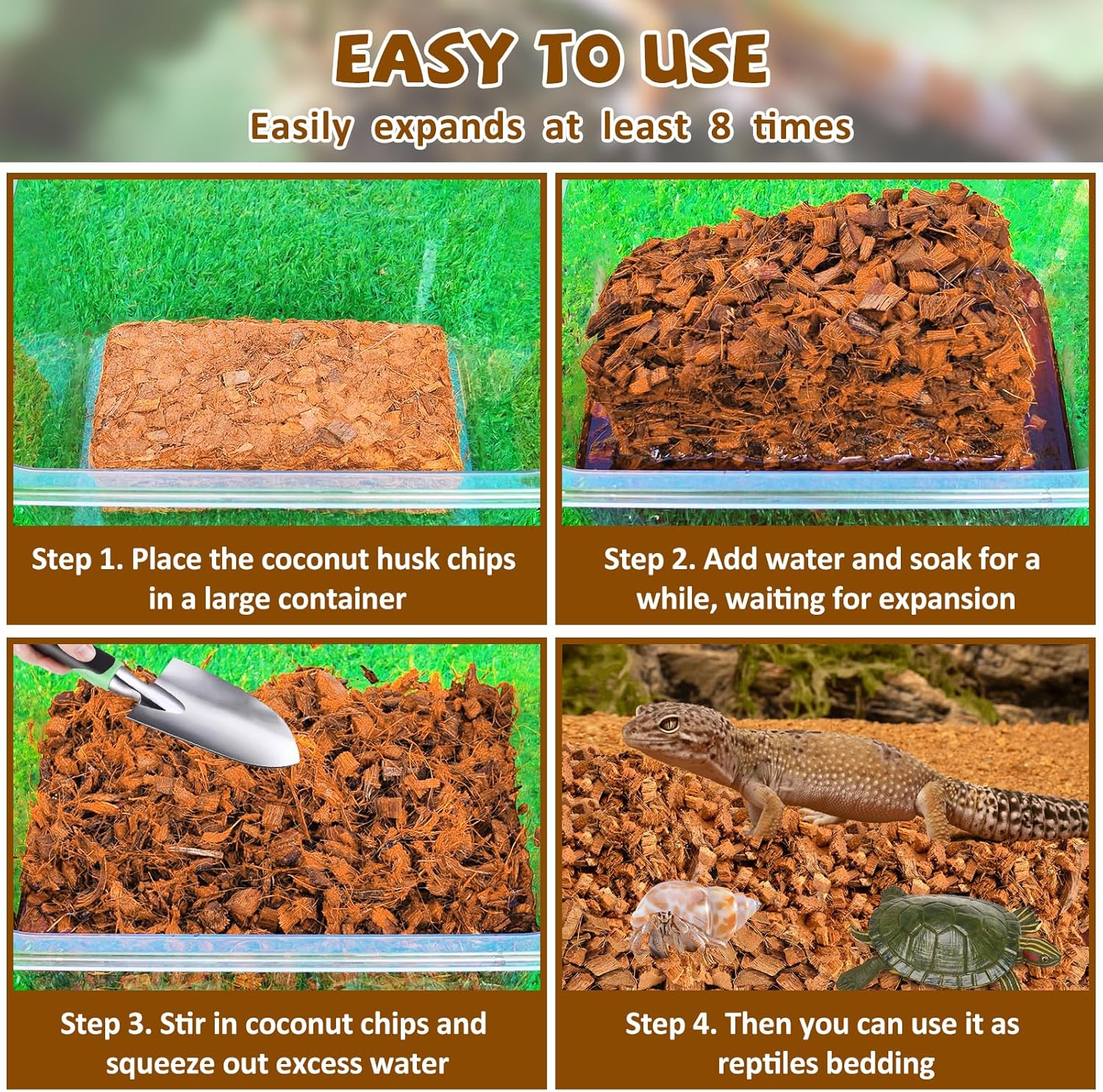 EASY TO USE

Easily expands at least 8 times

Step 1. Place the coconut husk chips in a large container

Step 2. Add water and soak for a while, waiting for expansion

Step 3. Stir in coconut chips and squeeze out excess water

Step 4. Then you can use it as reptiles bedding