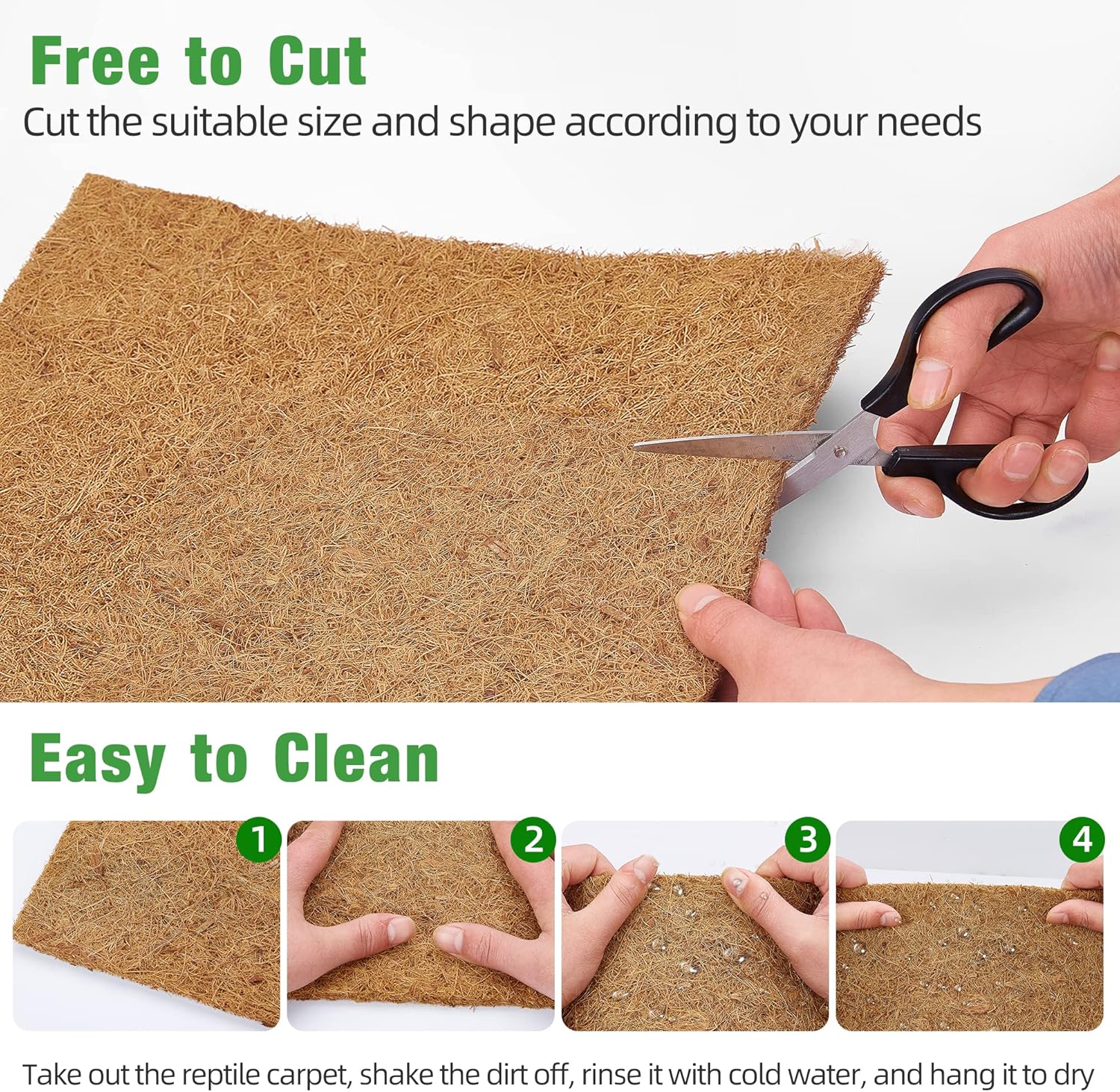 Free to Cut

Cut the suitable size and shape according to your needs

Easy to Clean

1

2

3

4

Take out the reptile carpet, shake the dirt off, rinse it with cold water, and hang it to dry